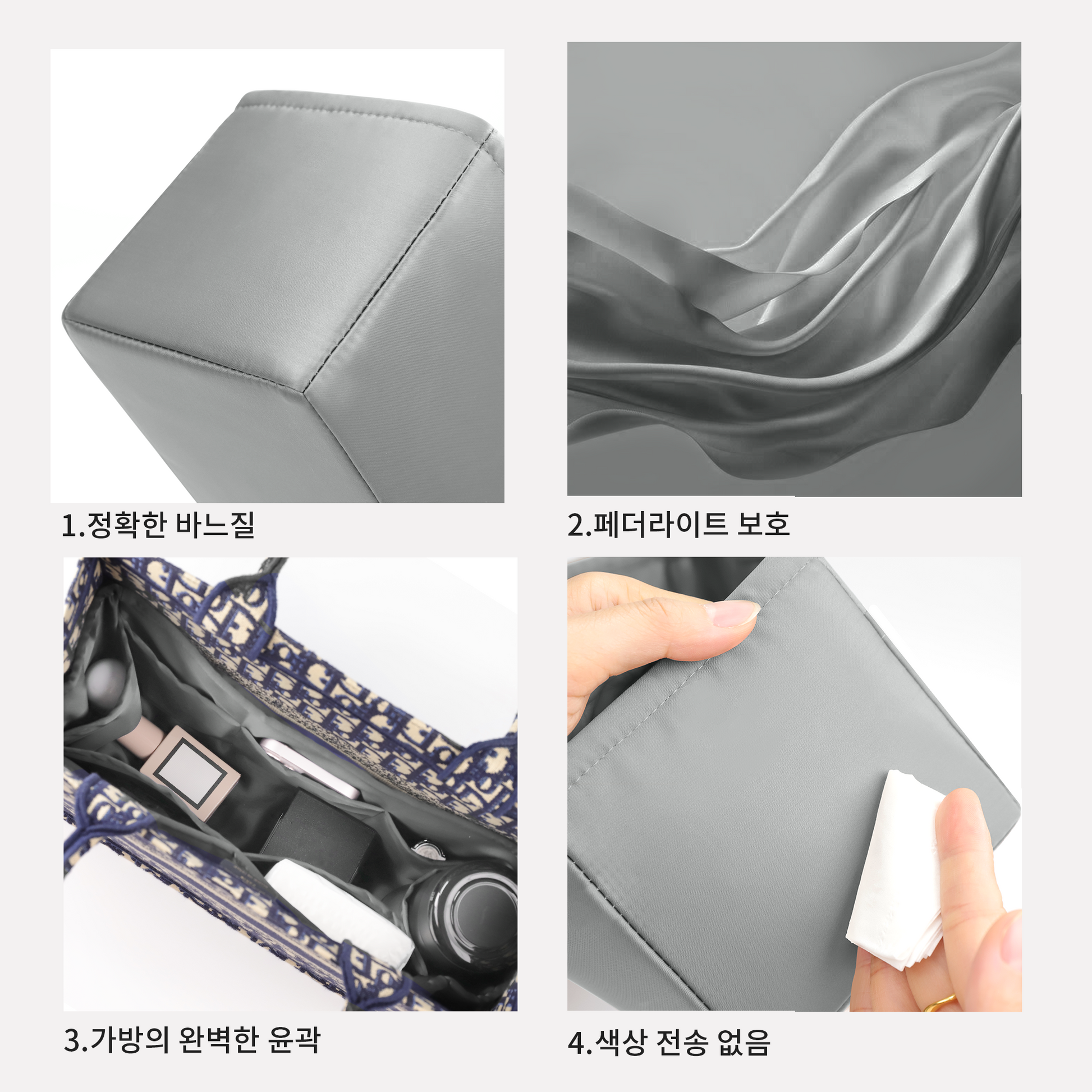 1.정확한 바느질

2.페더라이트 보호

3.가방의 완벽한 윤곽

4.색상 전송 없음