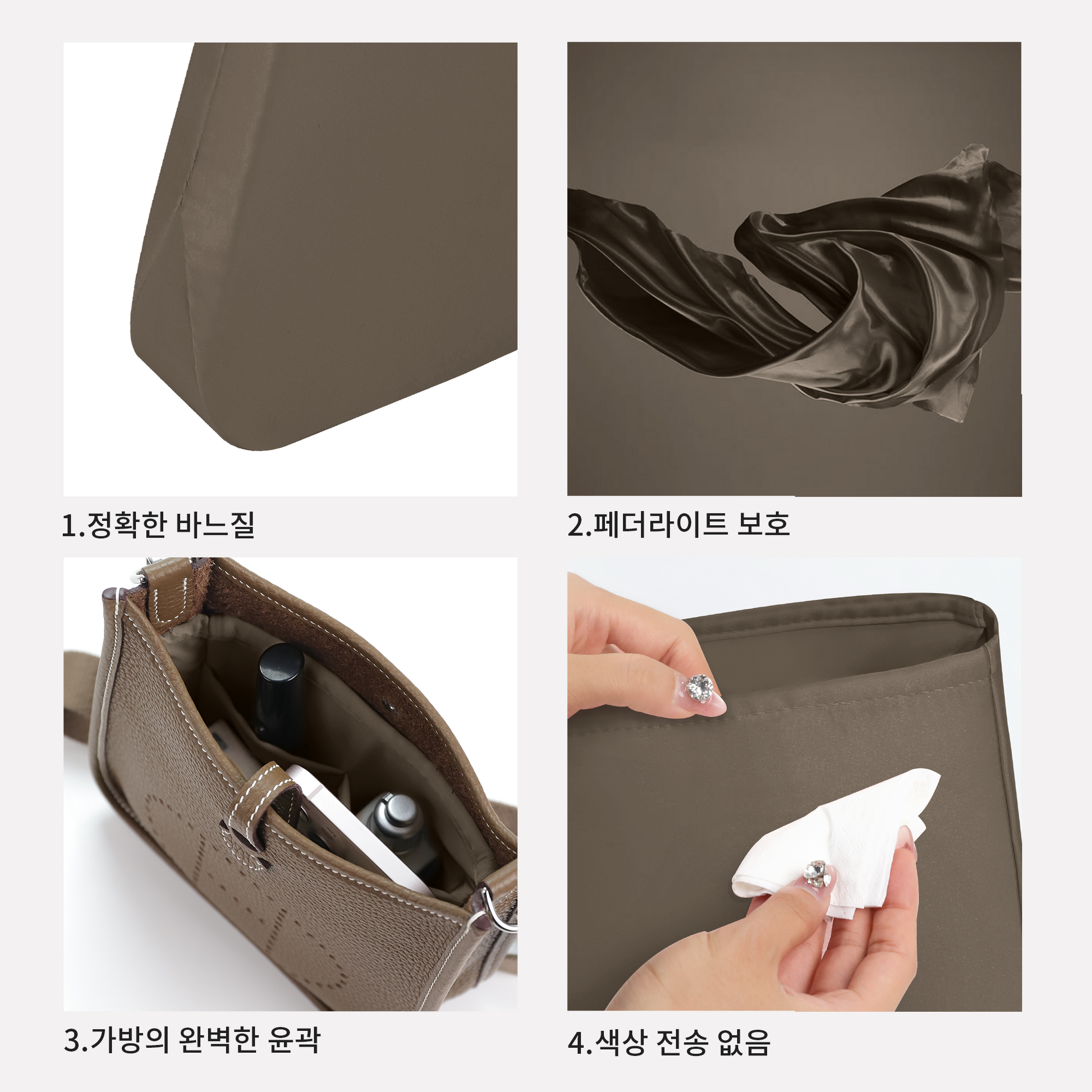 1.정확한 바느질

2.페더라이트 보호

3.가방의 완벽한 윤곽

4.색상 전송 없음