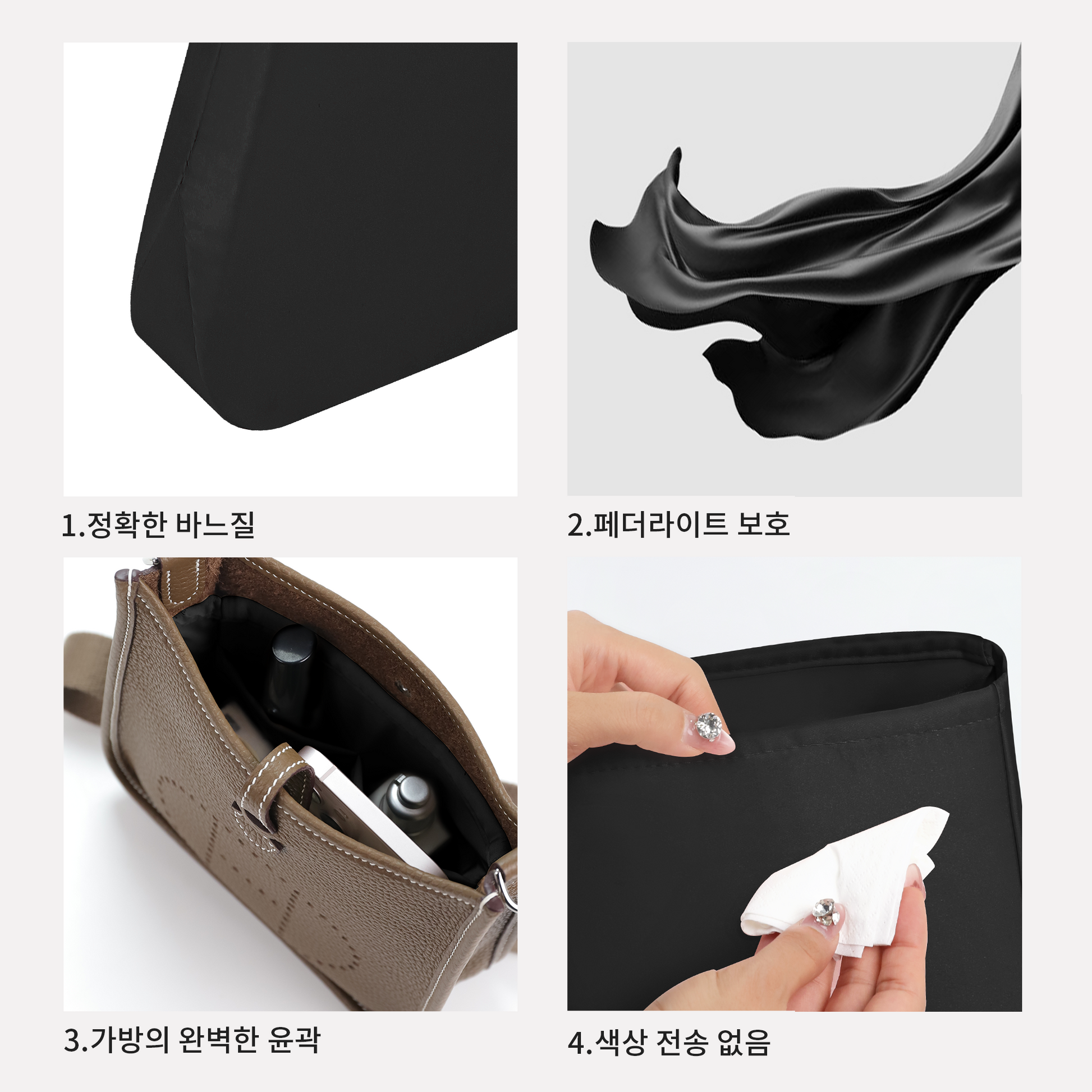 1.정확한 바느질

2.페더라이트 보호

3.가방의 완벽한 윤곽

4.색상 전송 없음