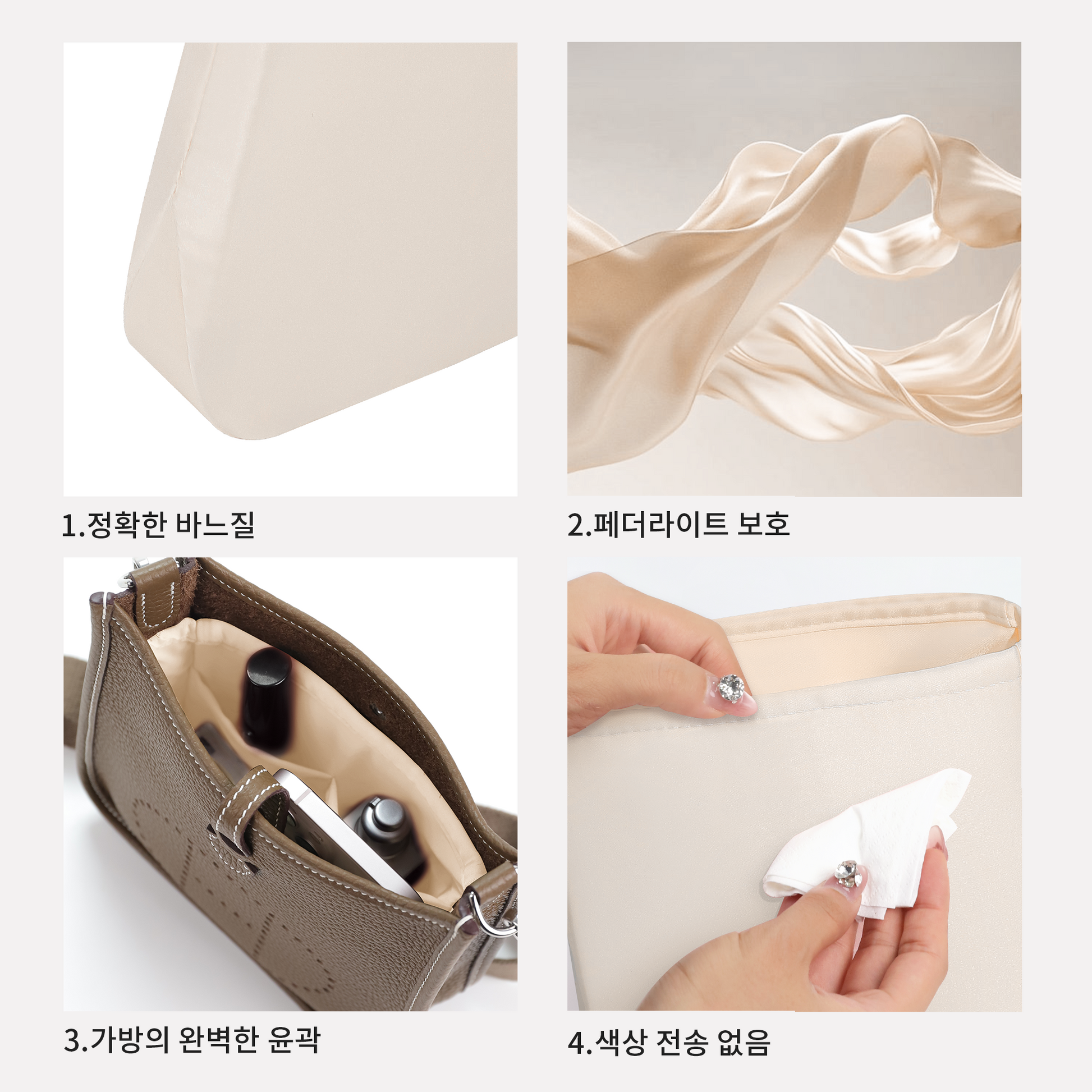 1.정확한 바느질

2.페더라이트 보호

3.가방의 완벽한 윤곽

4.색상 전송 없음