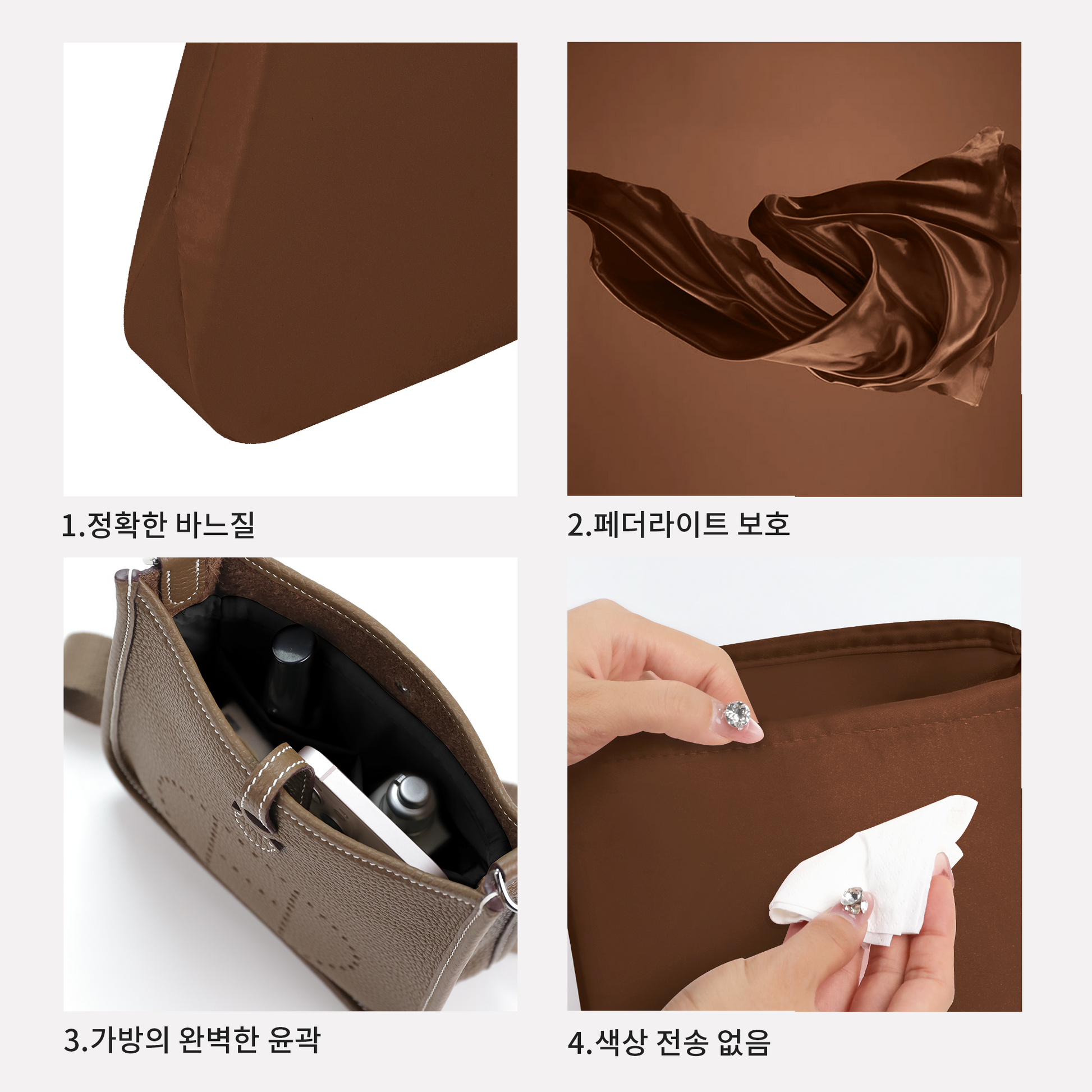 1.정확한 바느질

2.페더라이트 보호

3.가방의 완벽한 윤곽

4.색상 전송 없음