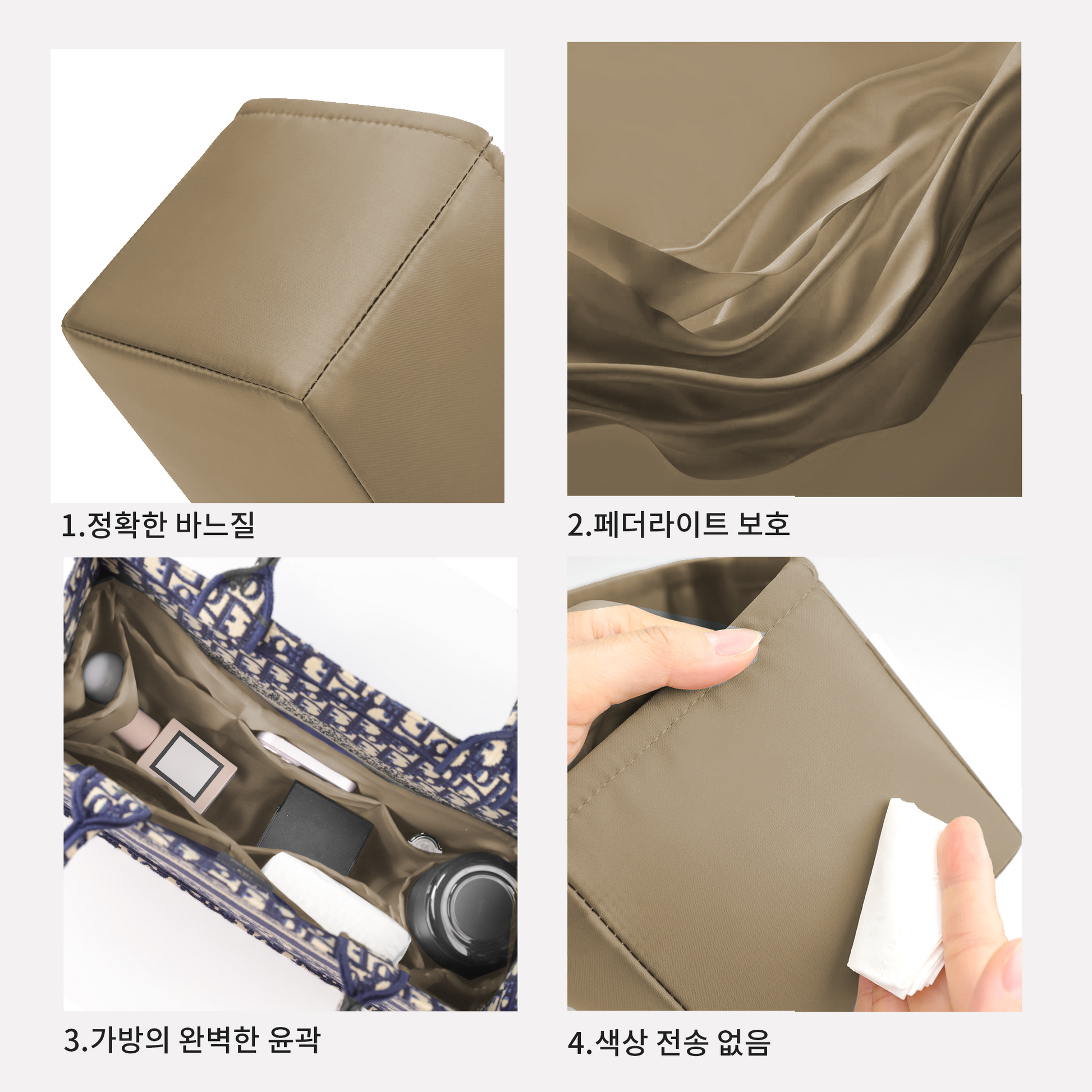 1.정확한 바느질

2.페더라이트 보호

3.가방의 완벽한 윤곽

4.색상 전송 없음