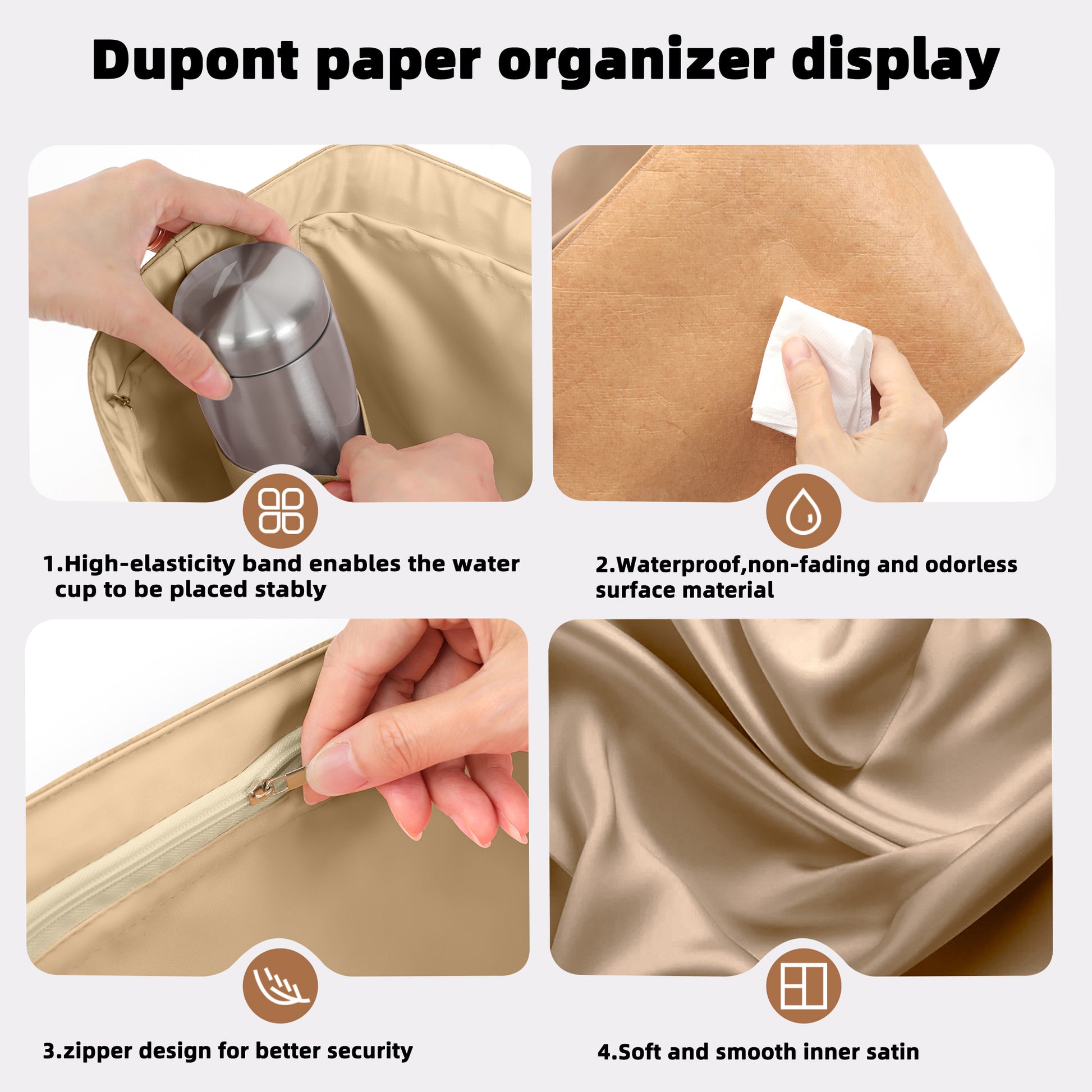 Dupont paper organizer display

1.High-elasticity band enables the water cup to be placed stably

2.Waterproof,non-fading and odorless surface material

3.zipper design for better security

4.Soft and smooth inner satin