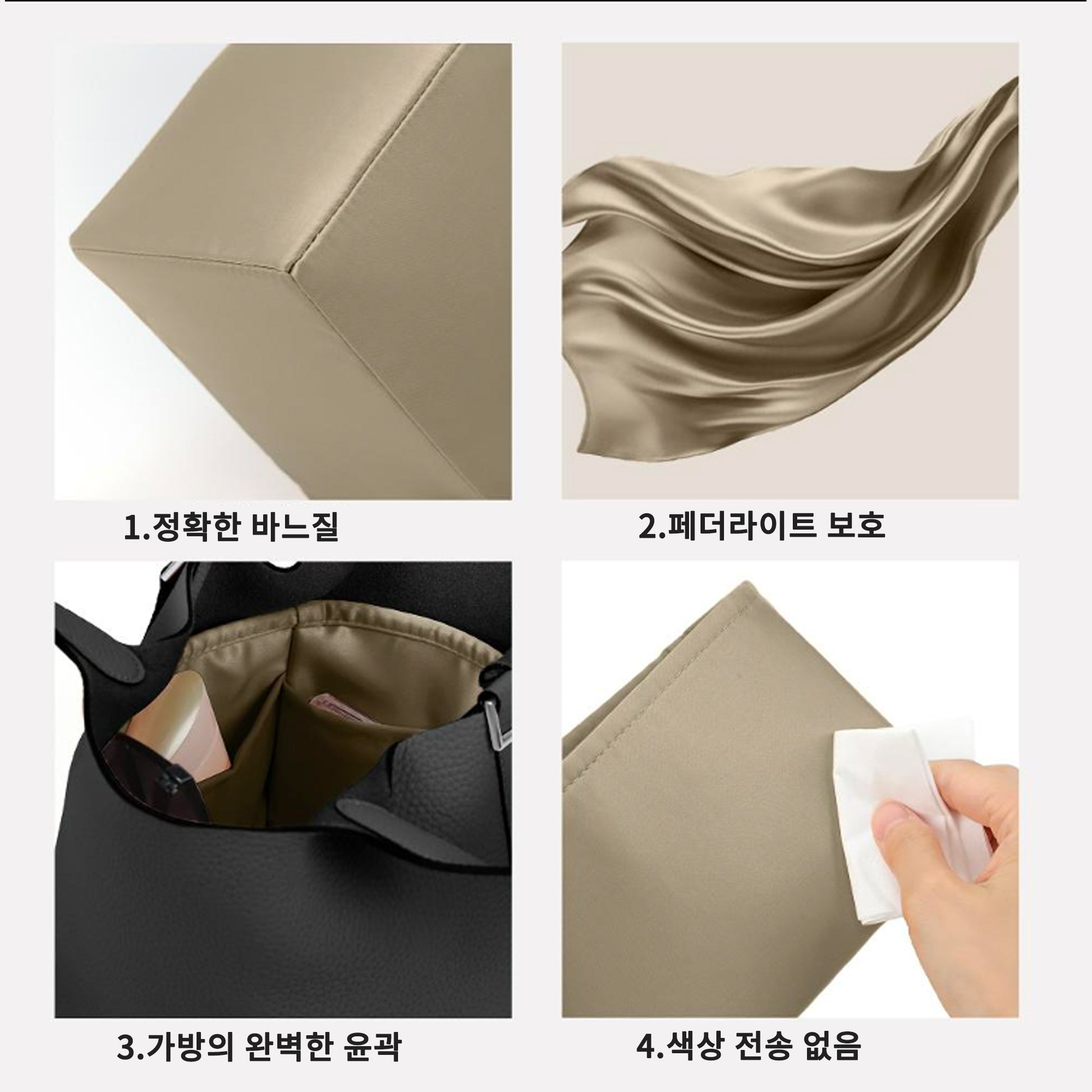 1.정확한 바느질

2.페더라이트 보호

3.가방의 완벽한 윤곽

4.색상 전송 없음