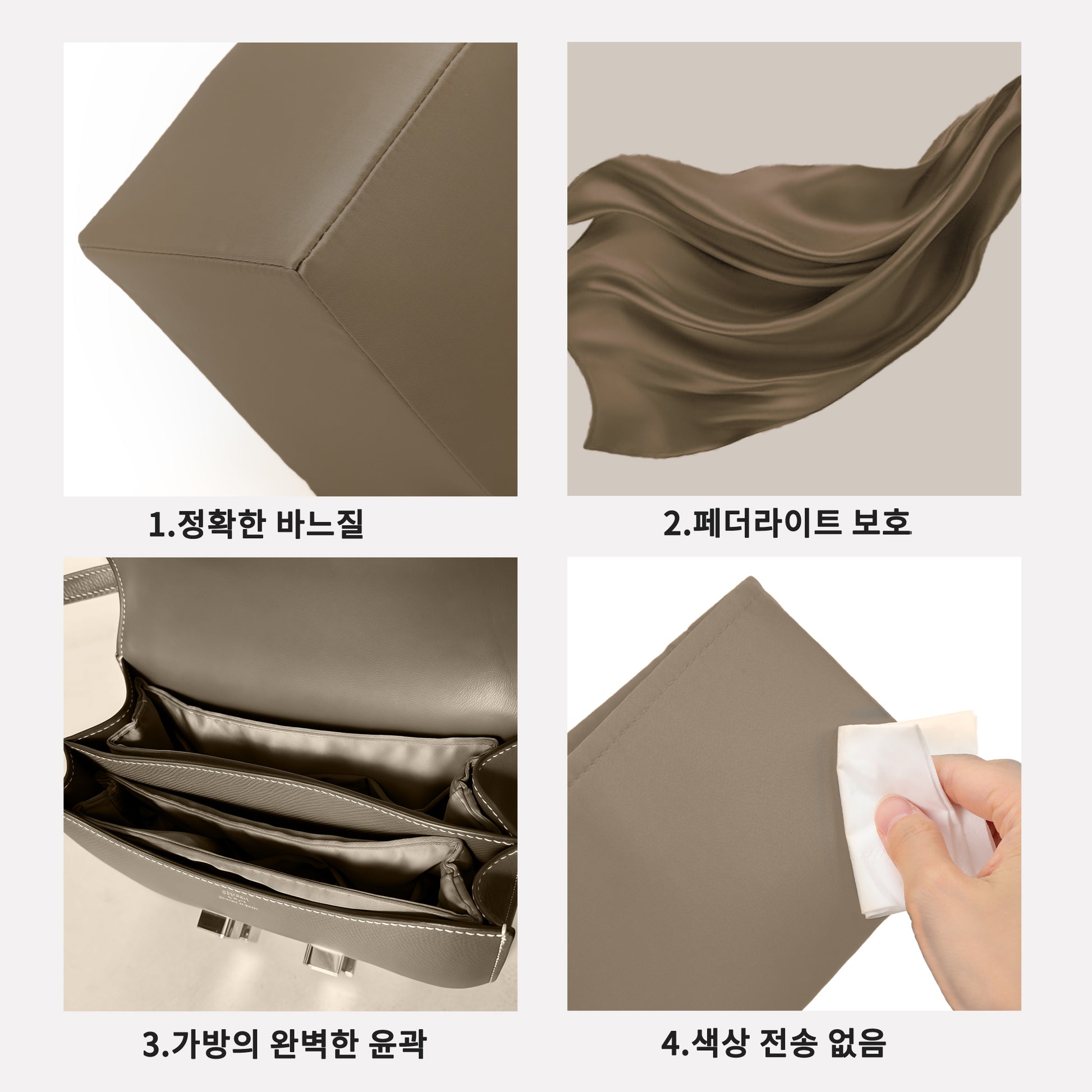 1.정확한 바느질

2.페더라이트 보호

3.가방의 완벽한 윤곽

4.색상 전송 없음