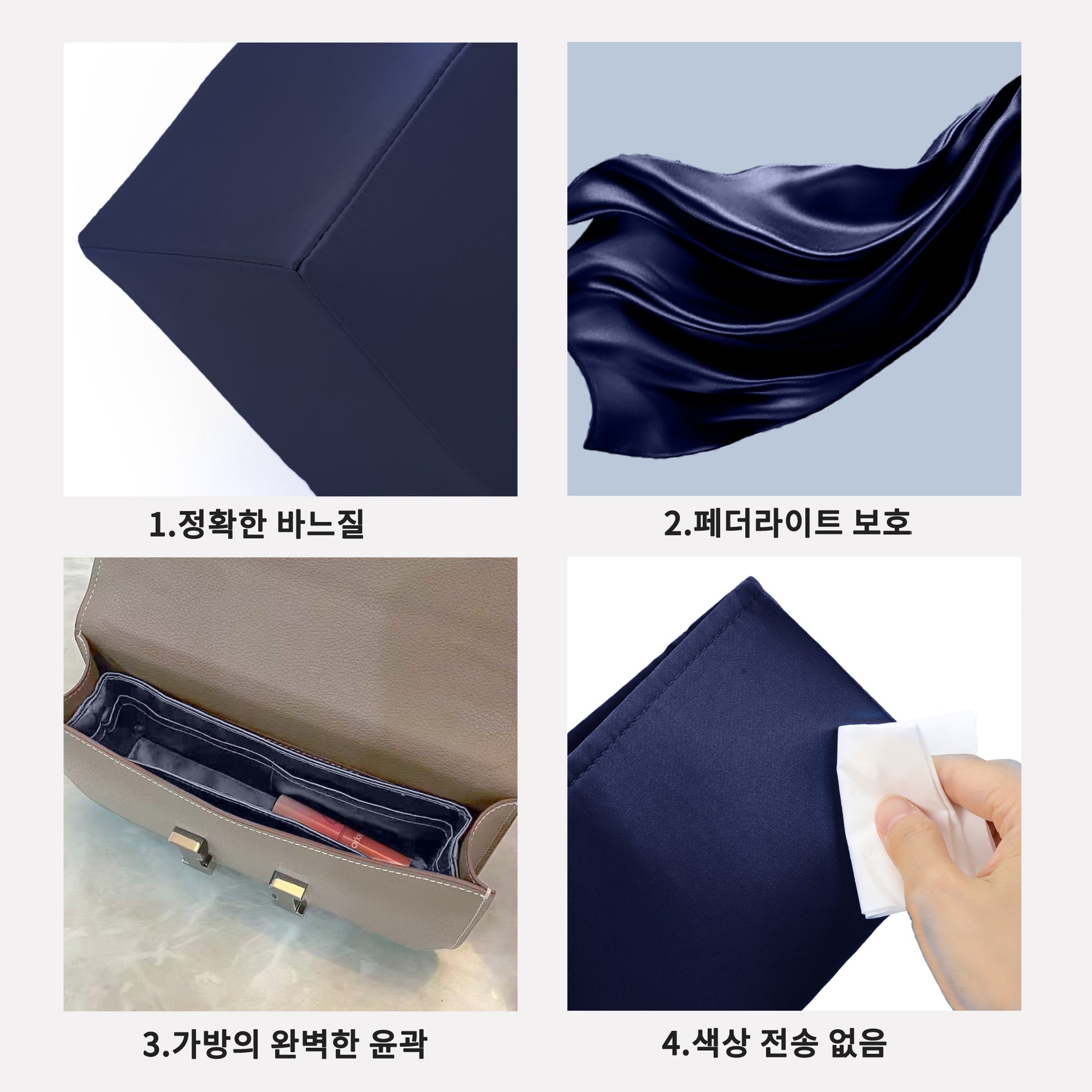 1.정확한 바느질

2.페더라이트 보호

3.가방의 완벽한 윤곽

4.색상 전송 없음