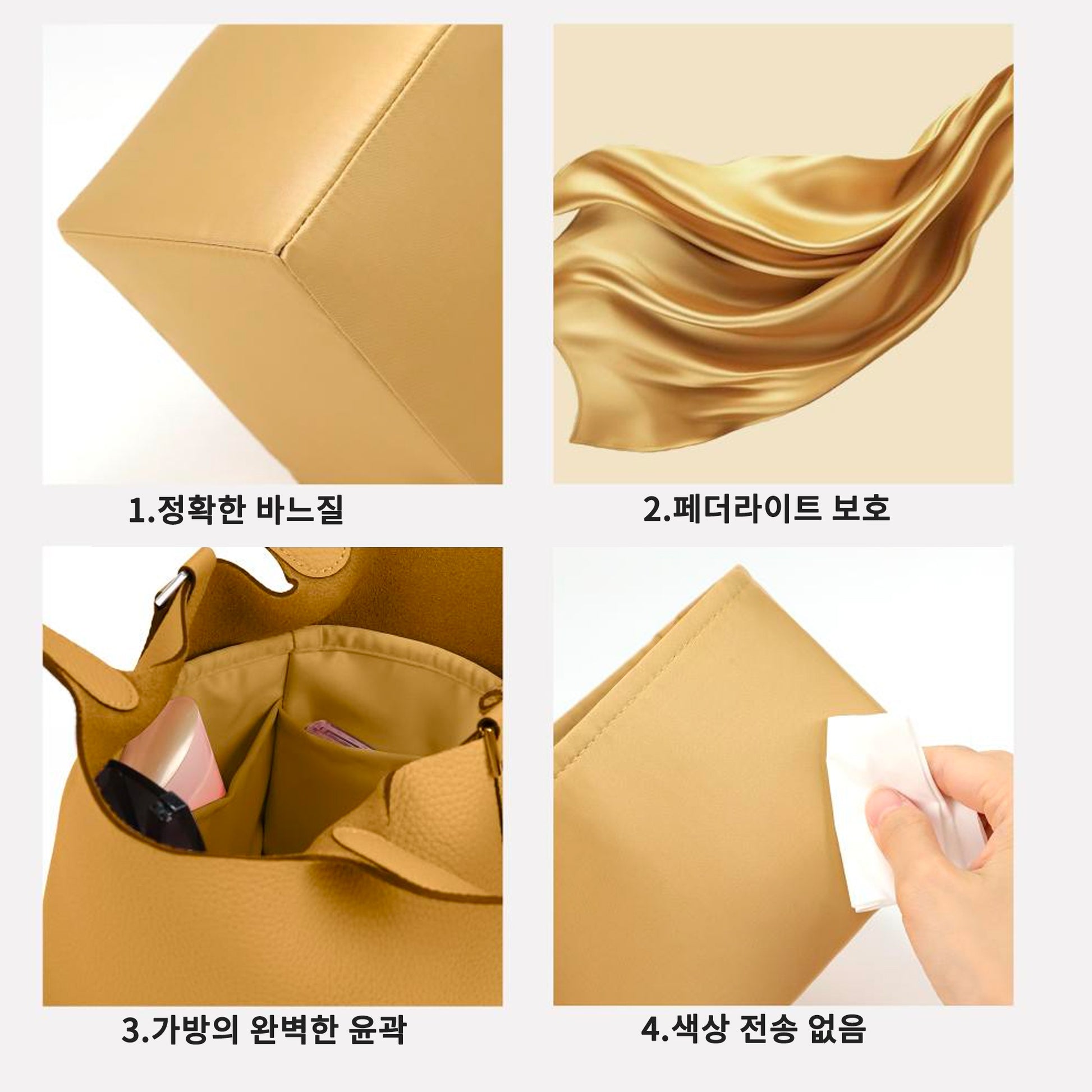 1.정확한 바느질

2.페더라이트 보호

3.가방의 완벽한 윤곽

4.색상 전송 없음