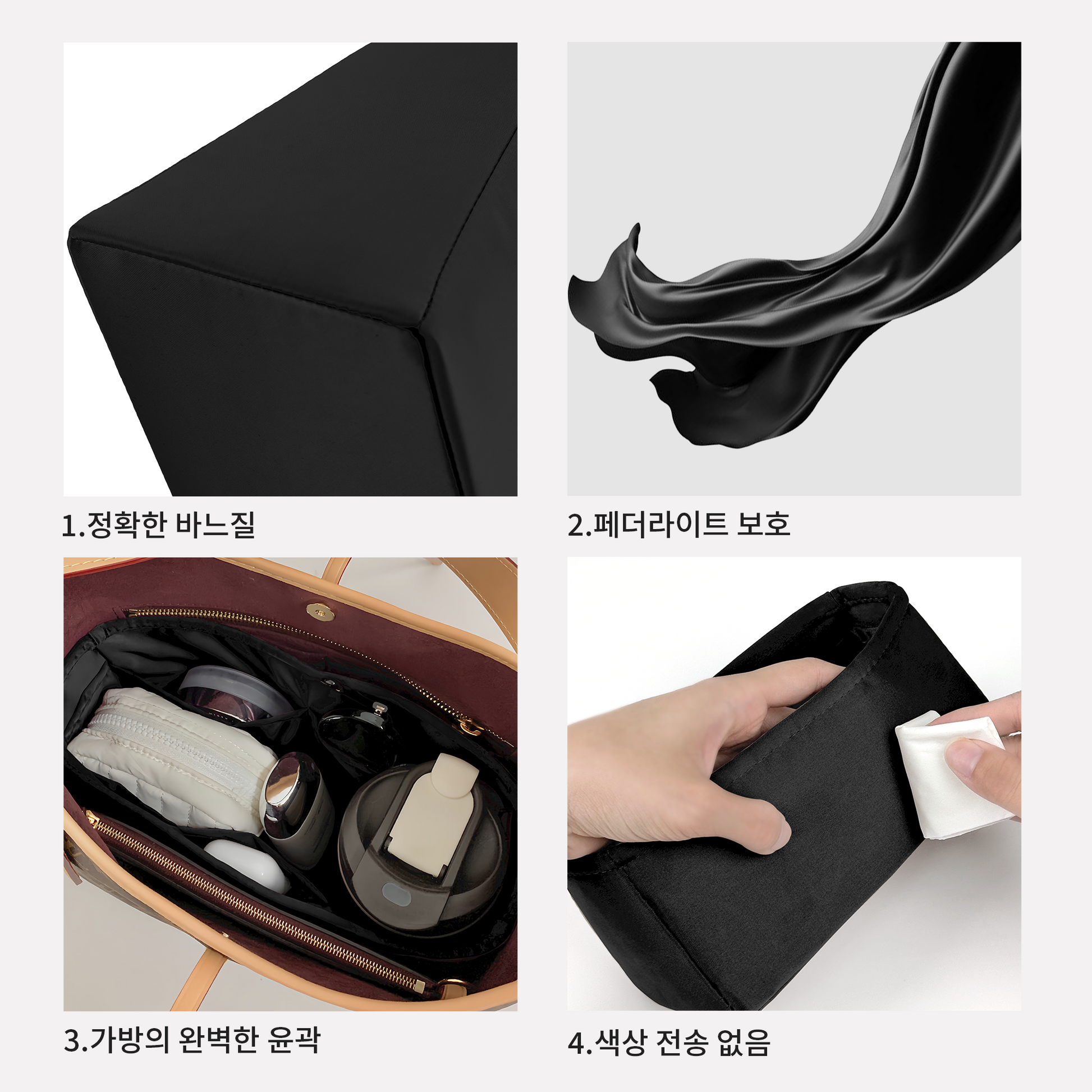 1.정확한 바느질

2.페더라이트 보호

3.가방의 완벽한 윤곽

4.색상 전송 없음