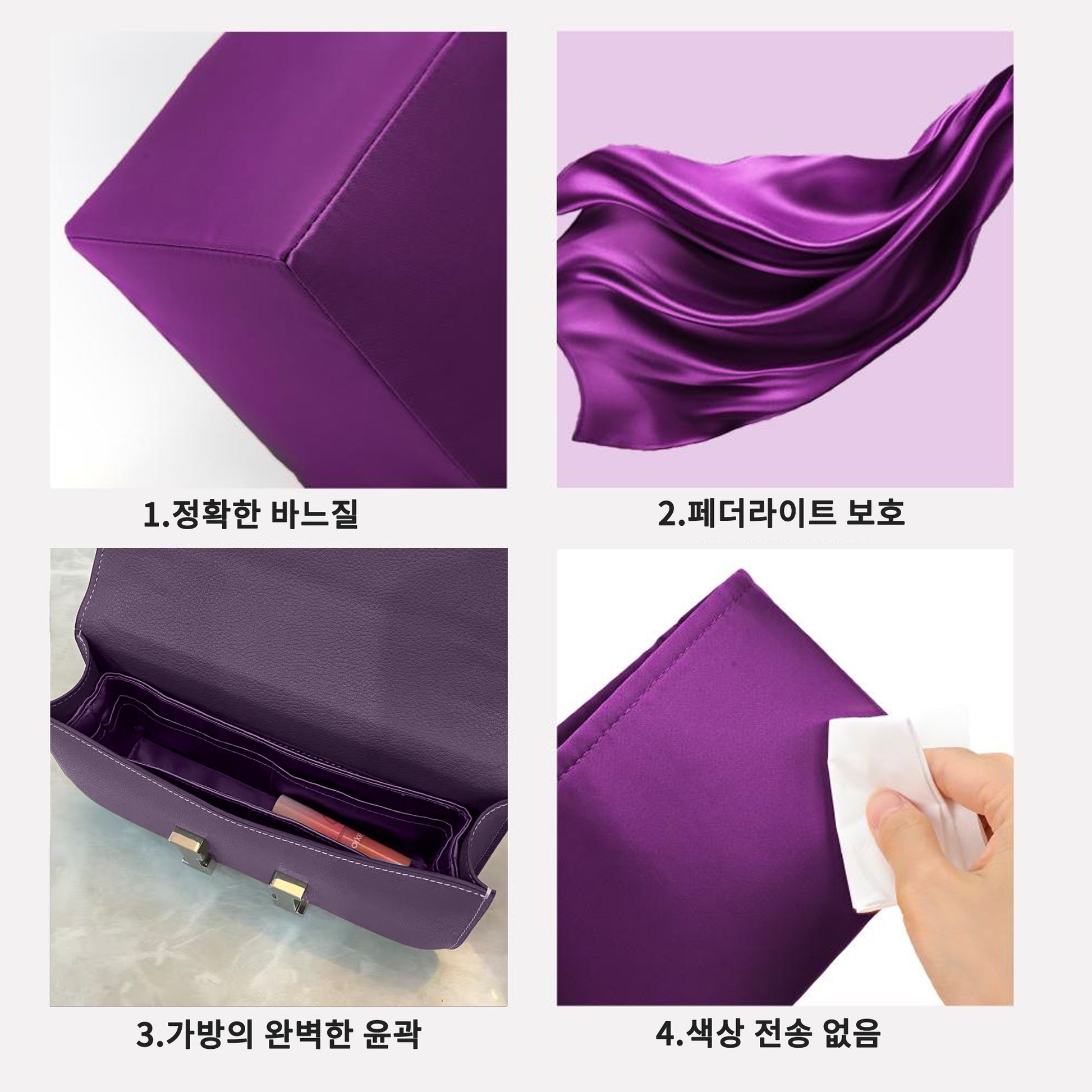 1.정확한 바느질

2.페더라이트 보호

3.가방의 완벽한 윤곽

4.색상 전송 없음