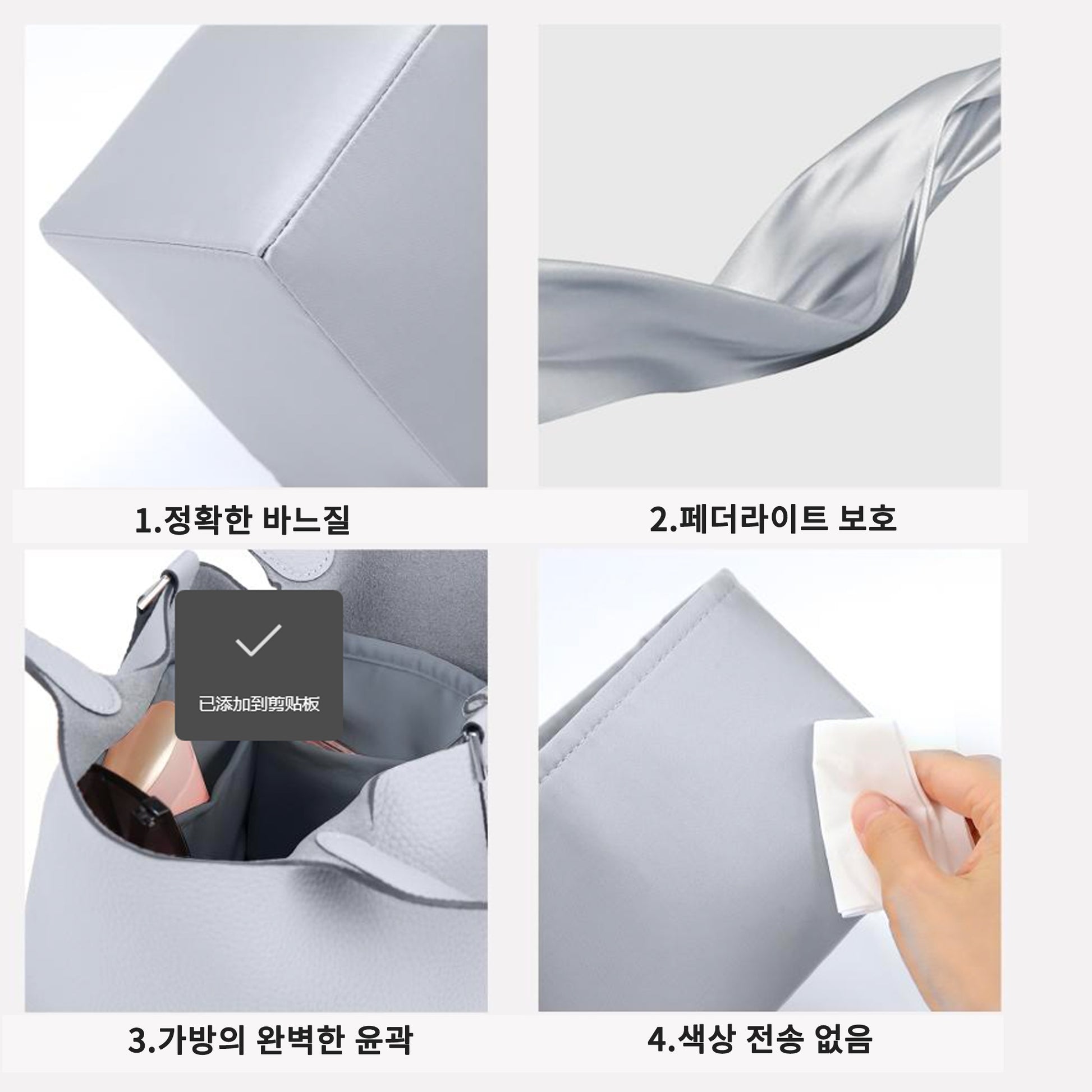 1.정확한 바느질

2.페더라이트 보호

已添加到剪贴板

3.가방의 완벽한 윤곽

4.색상 전송 없음