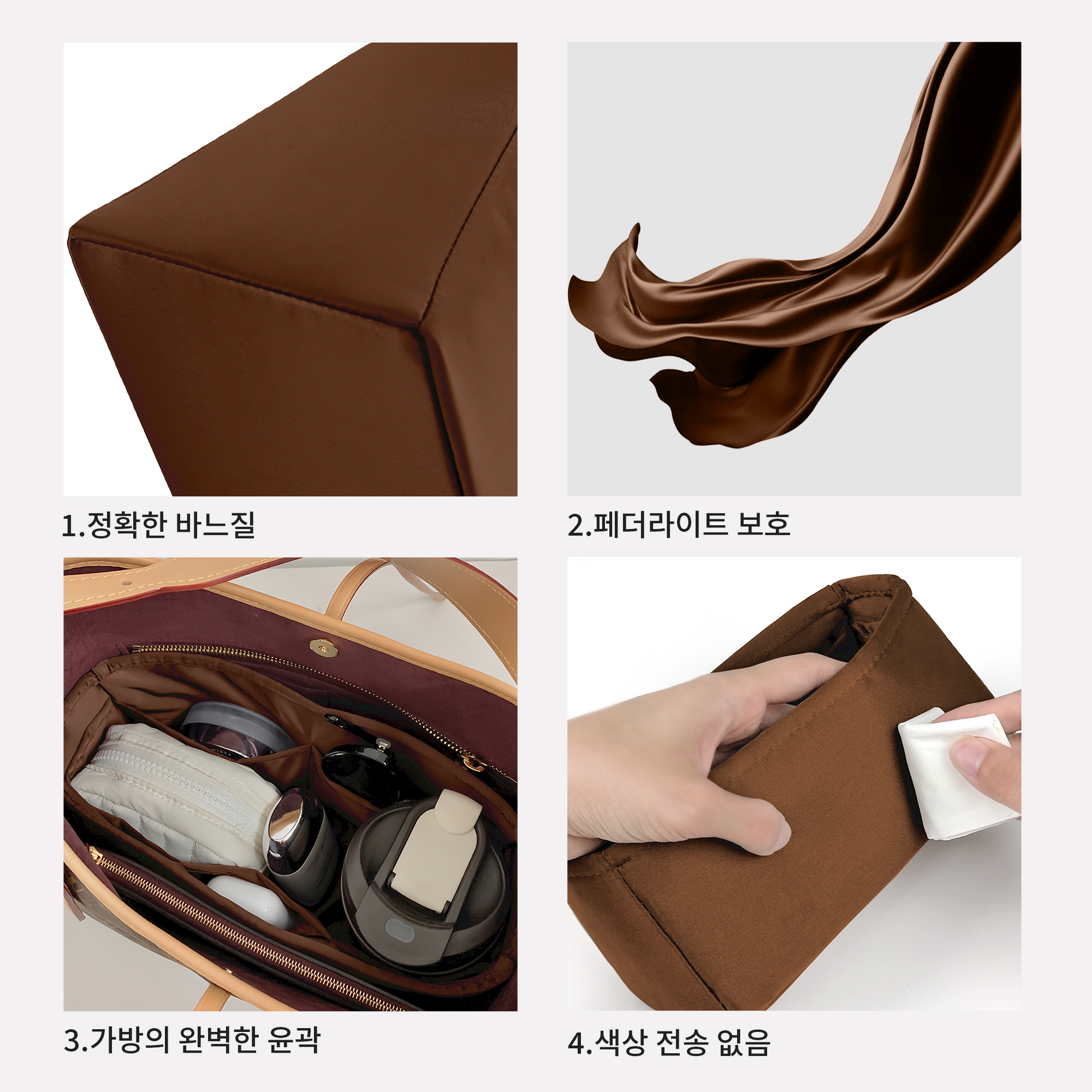 1.정확한 바느질

2.페더라이트 보호

3.가방의 완벽한 윤곽

4.색상 전송 없음