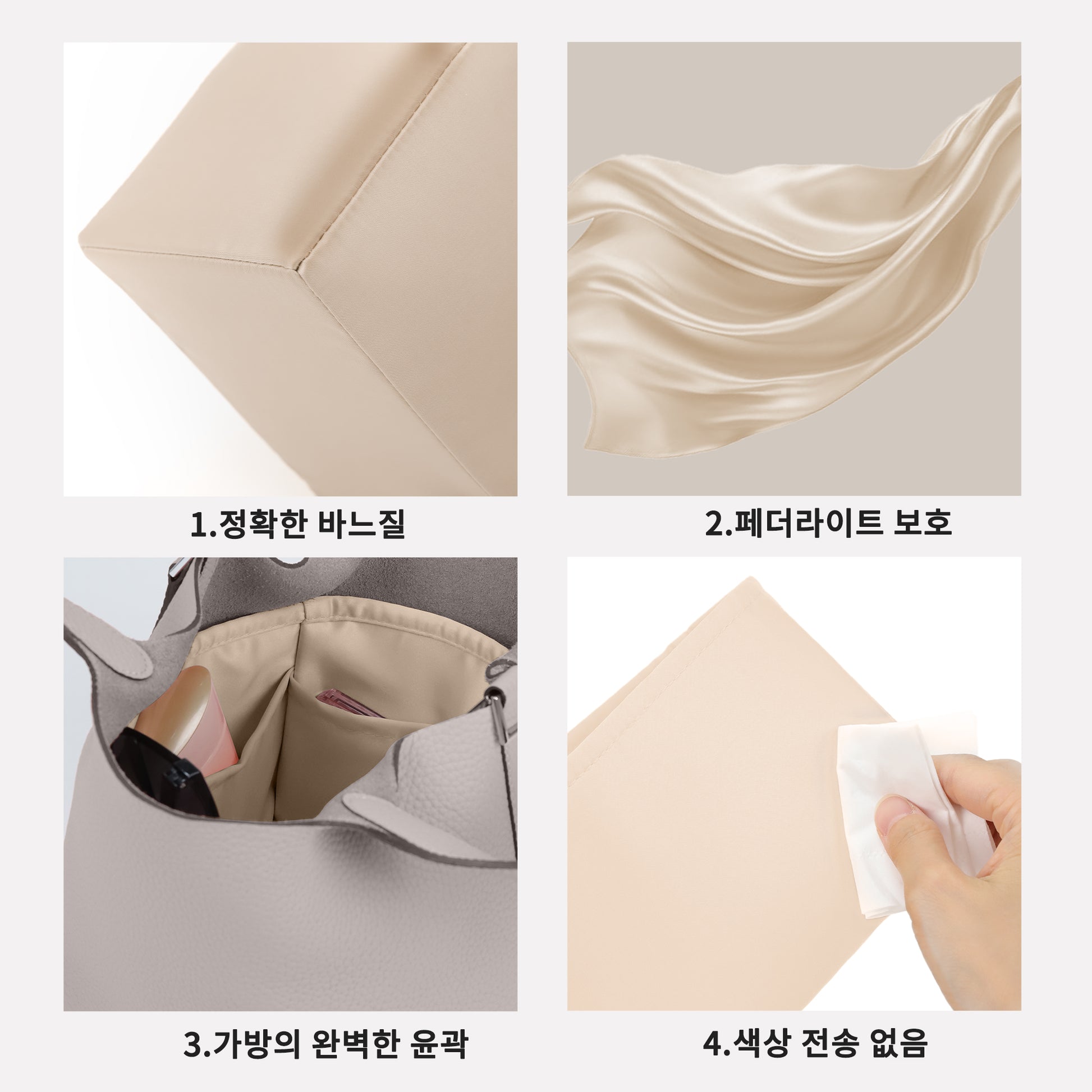 1.정확한 바느질

2.페더라이트 보호

3.가방의 완벽한 윤곽

4.색상 전송 없음