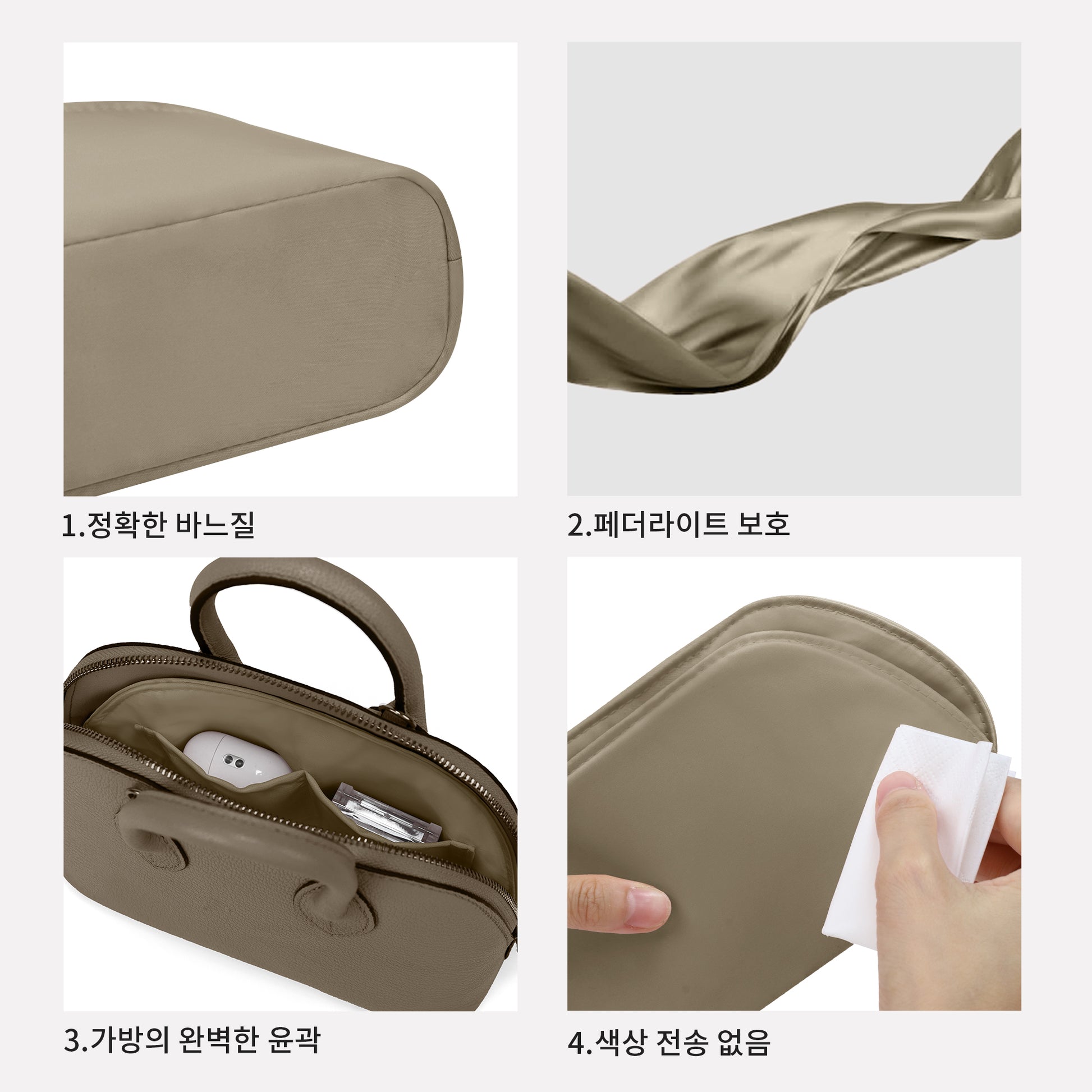 1.정확한 바느질

2.페더라이트 보호

3.가방의 완벽한 윤곽

4.색상 전송 없음