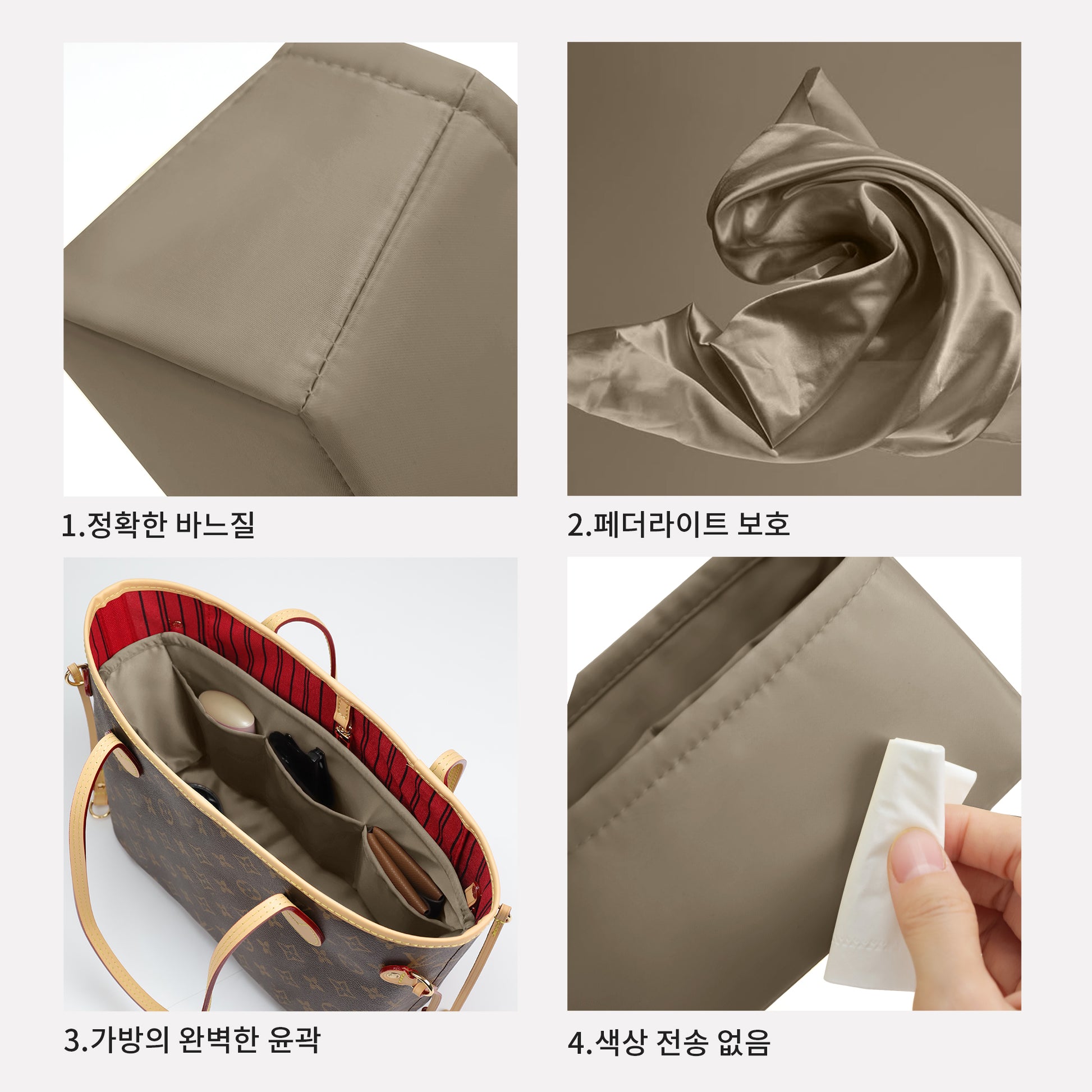 1.정확한 바느질

2.페더라이트 보호

3.가방의 완벽한 윤곽

4.색상 전송 없음