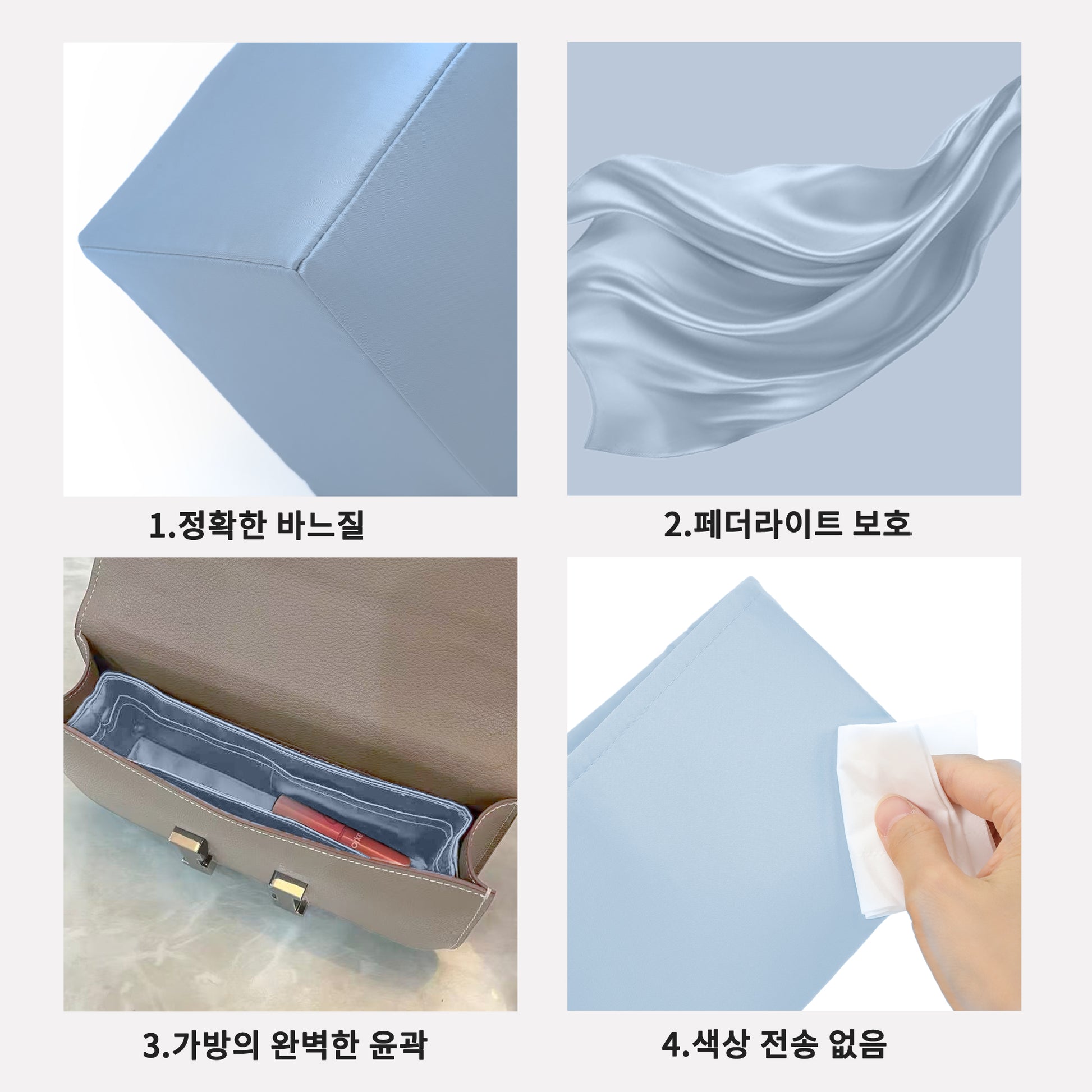 1.정확한 바느질

2.페더라이트 보호

3.가방의 완벽한 윤곽

4.색상 전송 없음