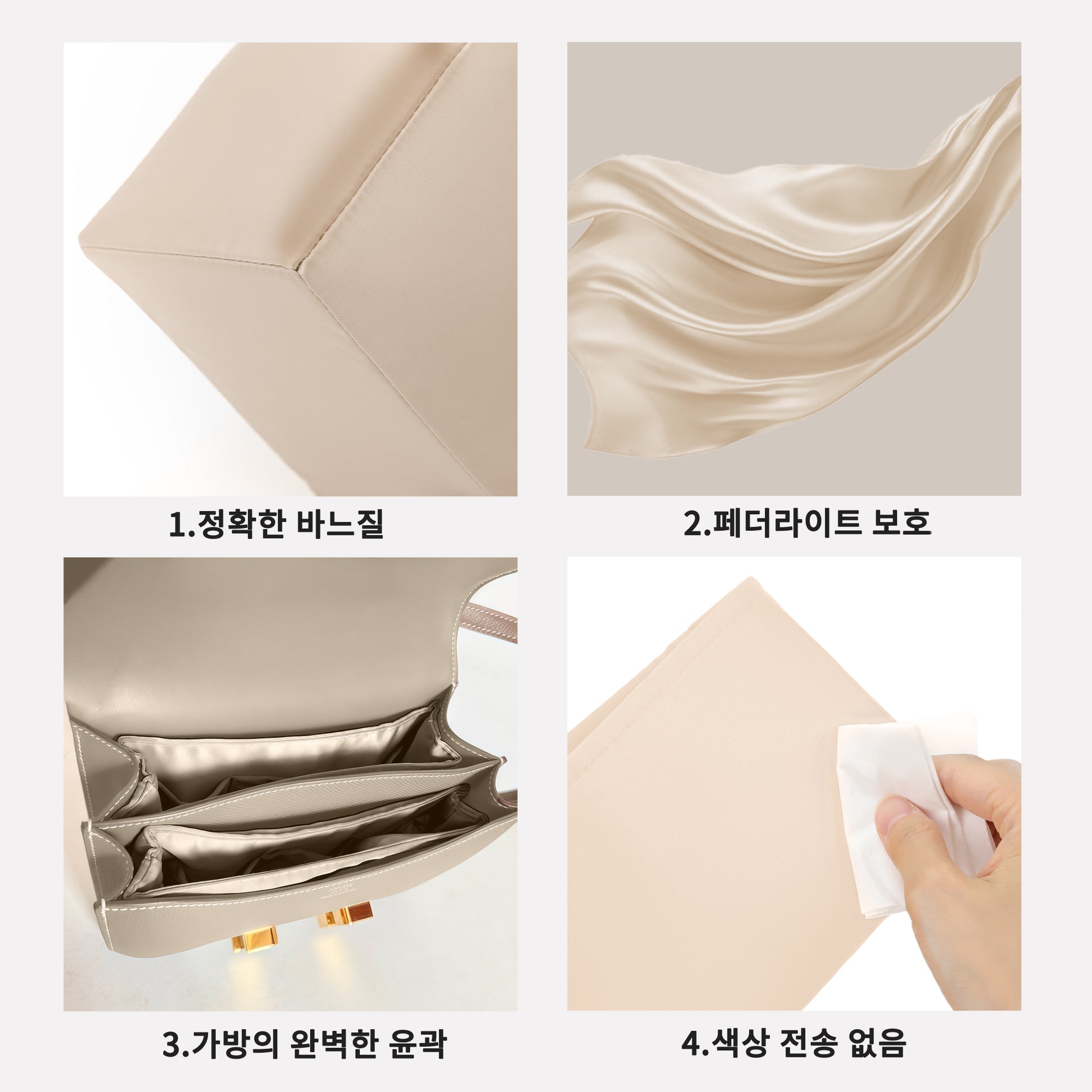 1.정확한 바느질

2.페더라이트 보호

3.가방의 완벽한 윤곽

4.색상 전송 없음