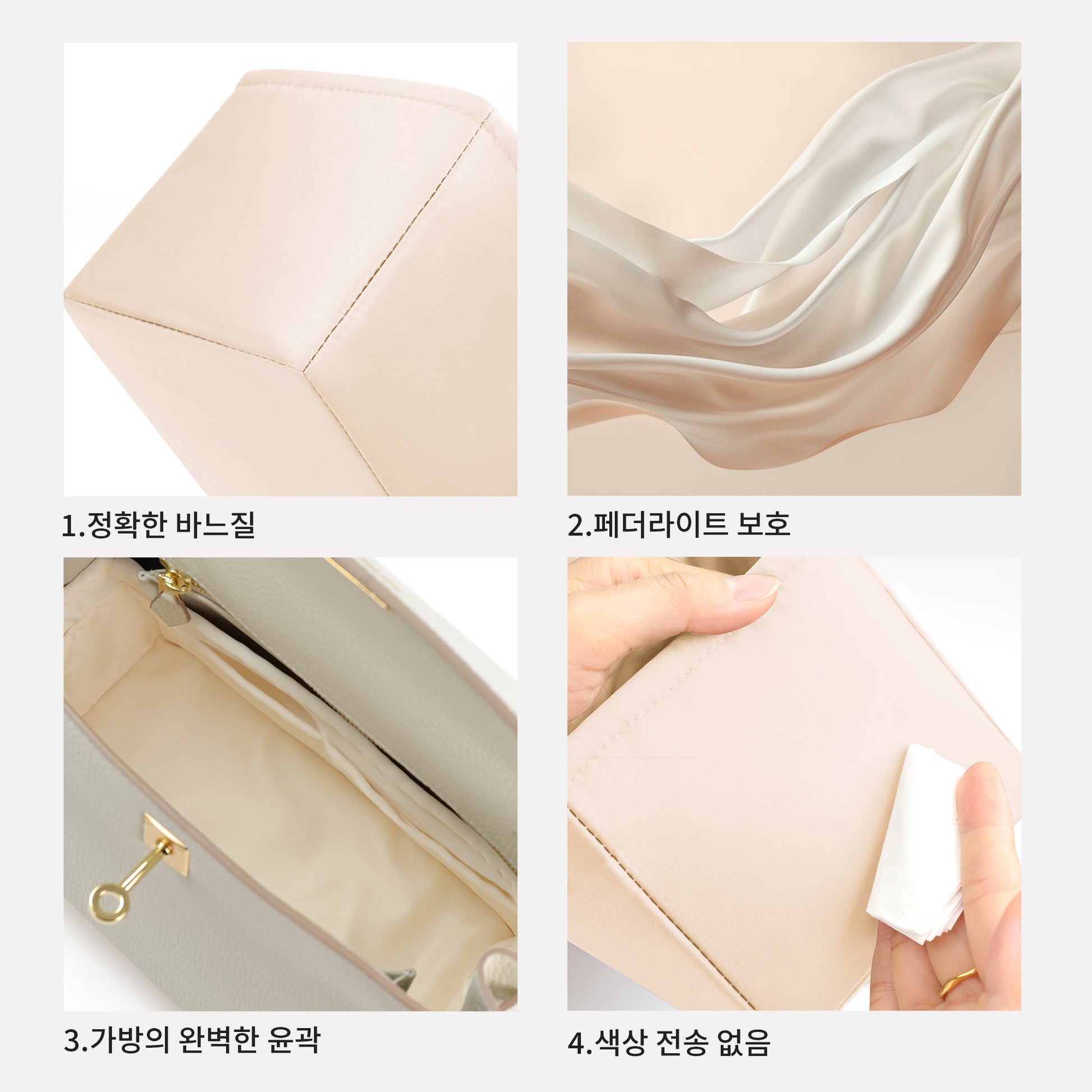 1.정확한 바느질

2.페더라이트 보호

3.가방의 완벽한 윤곽

4.색상 전송 없음