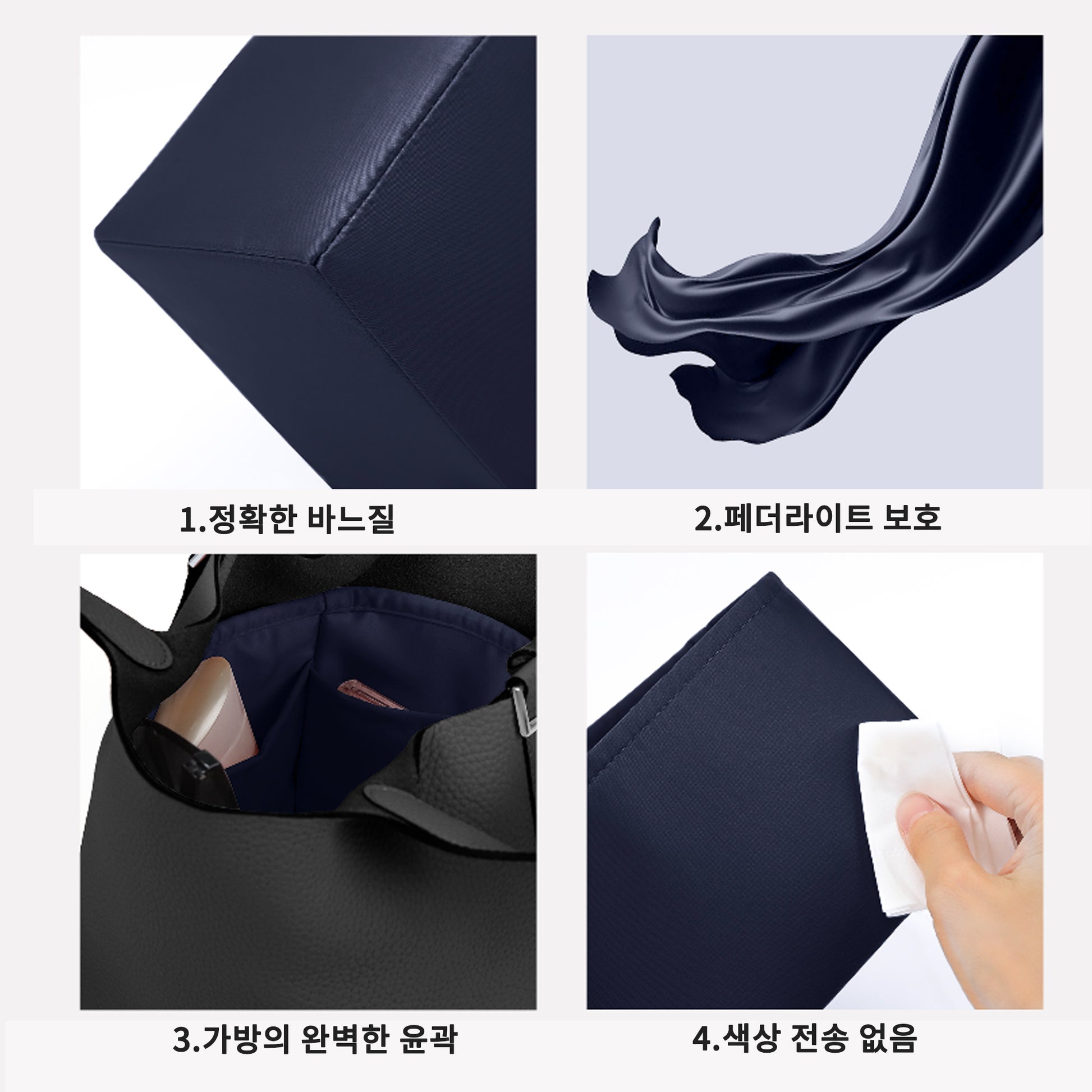 1.정확한 바느질

2.페더라이트 보호

3.가방의 완벽한 윤곽

4.색상 전송 없음