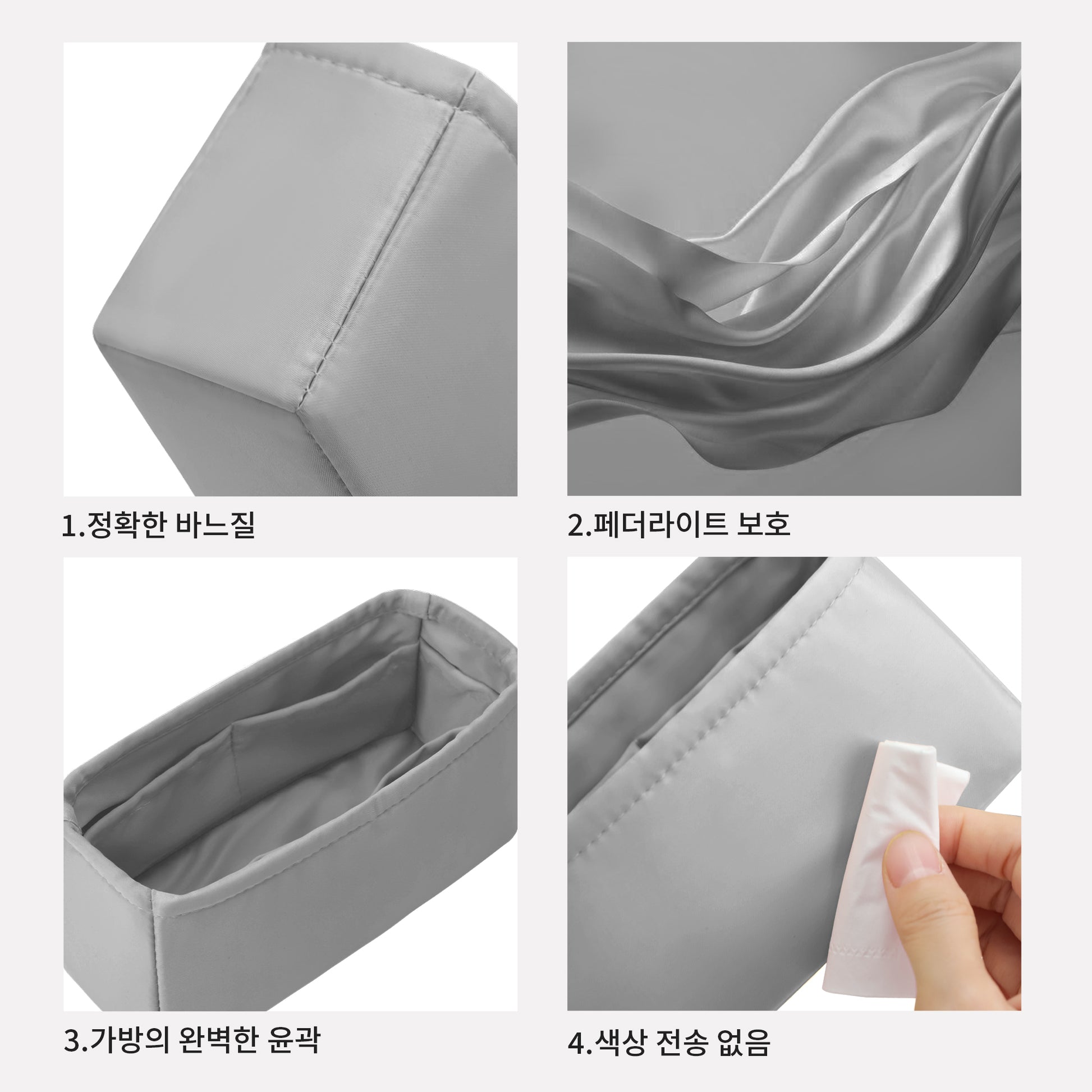 1.정확한 바느질

2.페더라이트 보호

3.가방의 완벽한 윤곽

4.색상 전송 없음