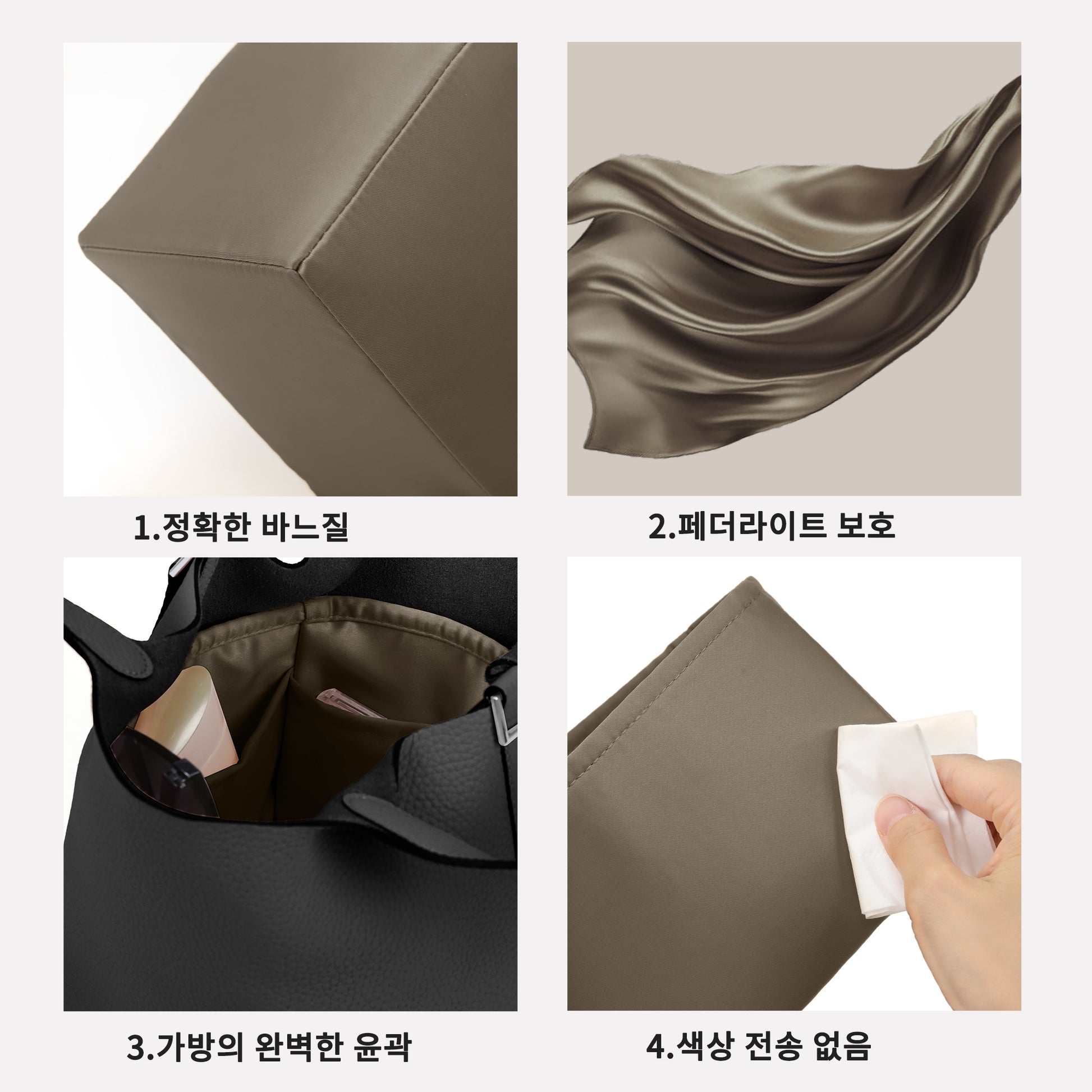 1.정확한 바느질

2.페더라이트 보호

3.가방의 완벽한 윤곽

4.색상 전송 없음