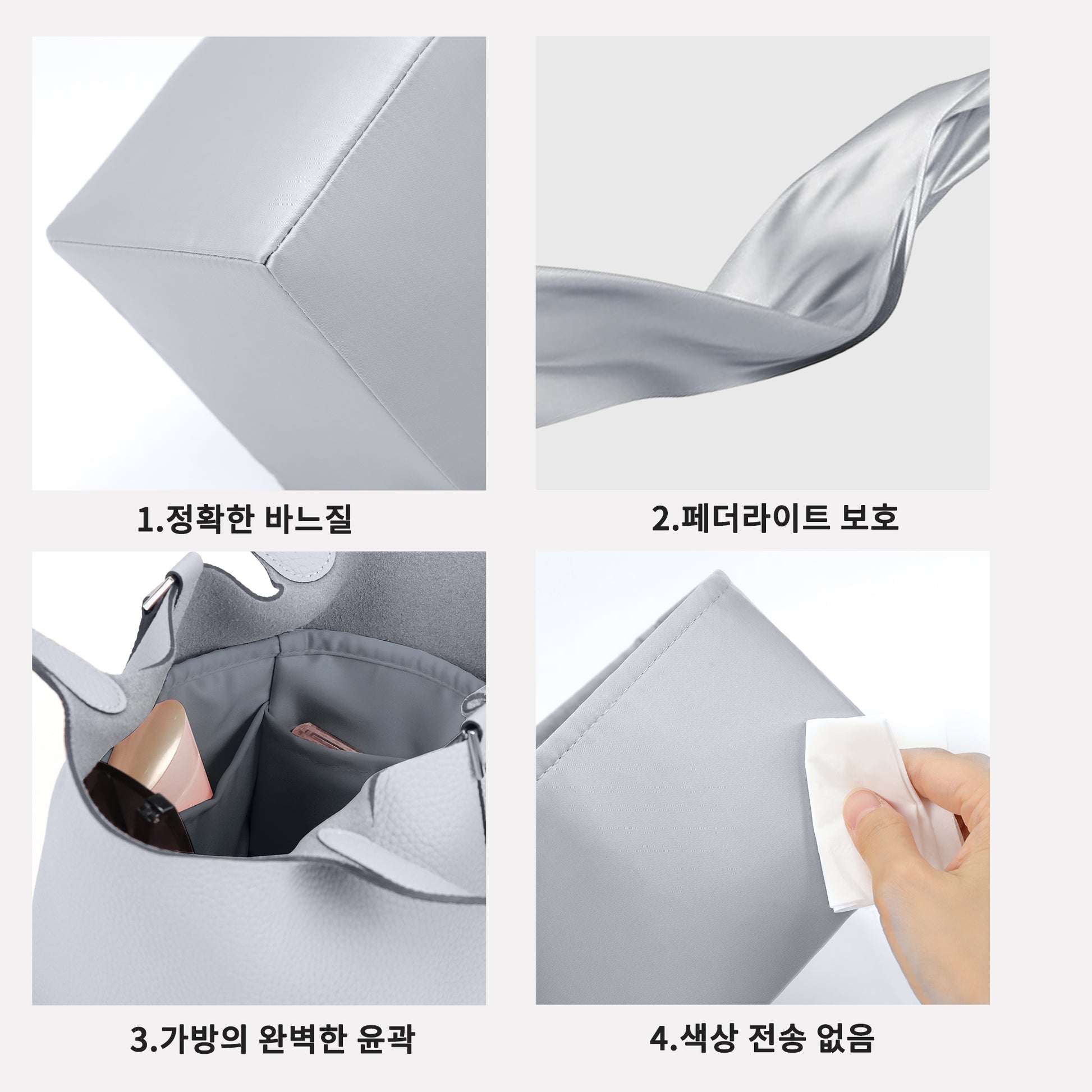 1.정확한 바느질

2.페더라이트 보호

3.가방의 완벽한 윤곽

4.색상 전송 없음