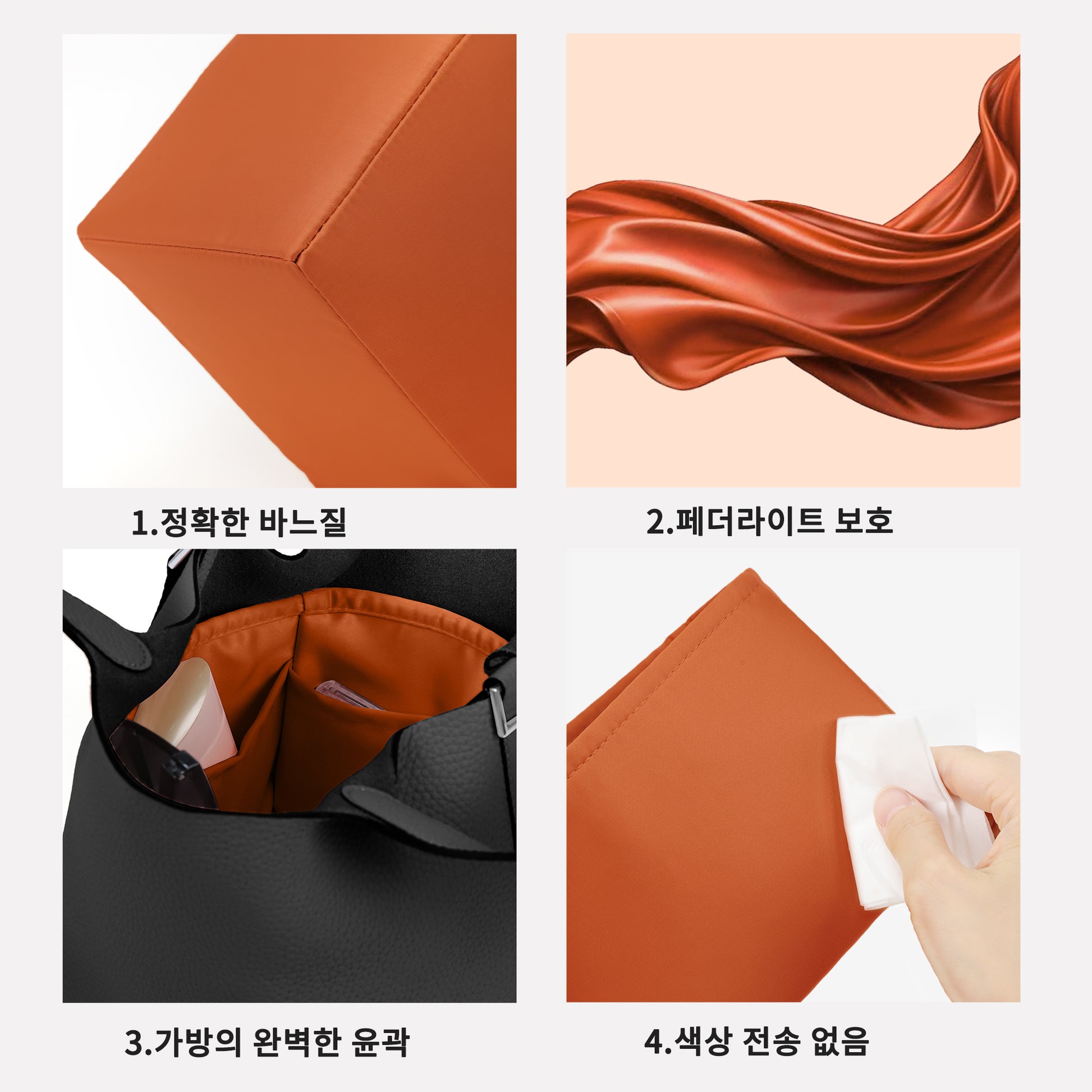 1.정확한 바느질

2.페더라이트 보호

3.가방의 완벽한 윤곽

4.색상 전송 없음