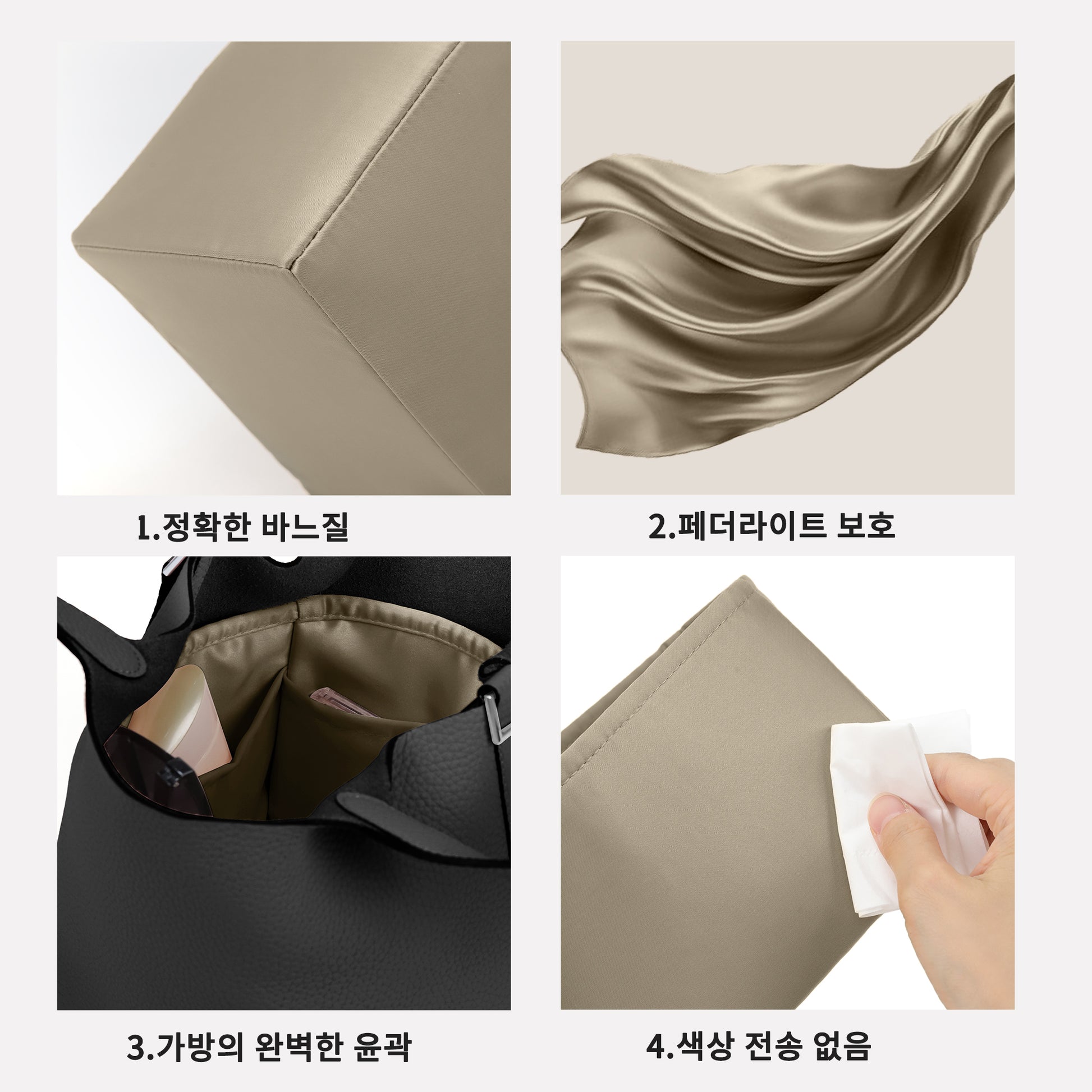 1.정확한 바느질

2.페더라이트 보호

3.가방의 완벽한 윤곽

4.색상 전송 없음