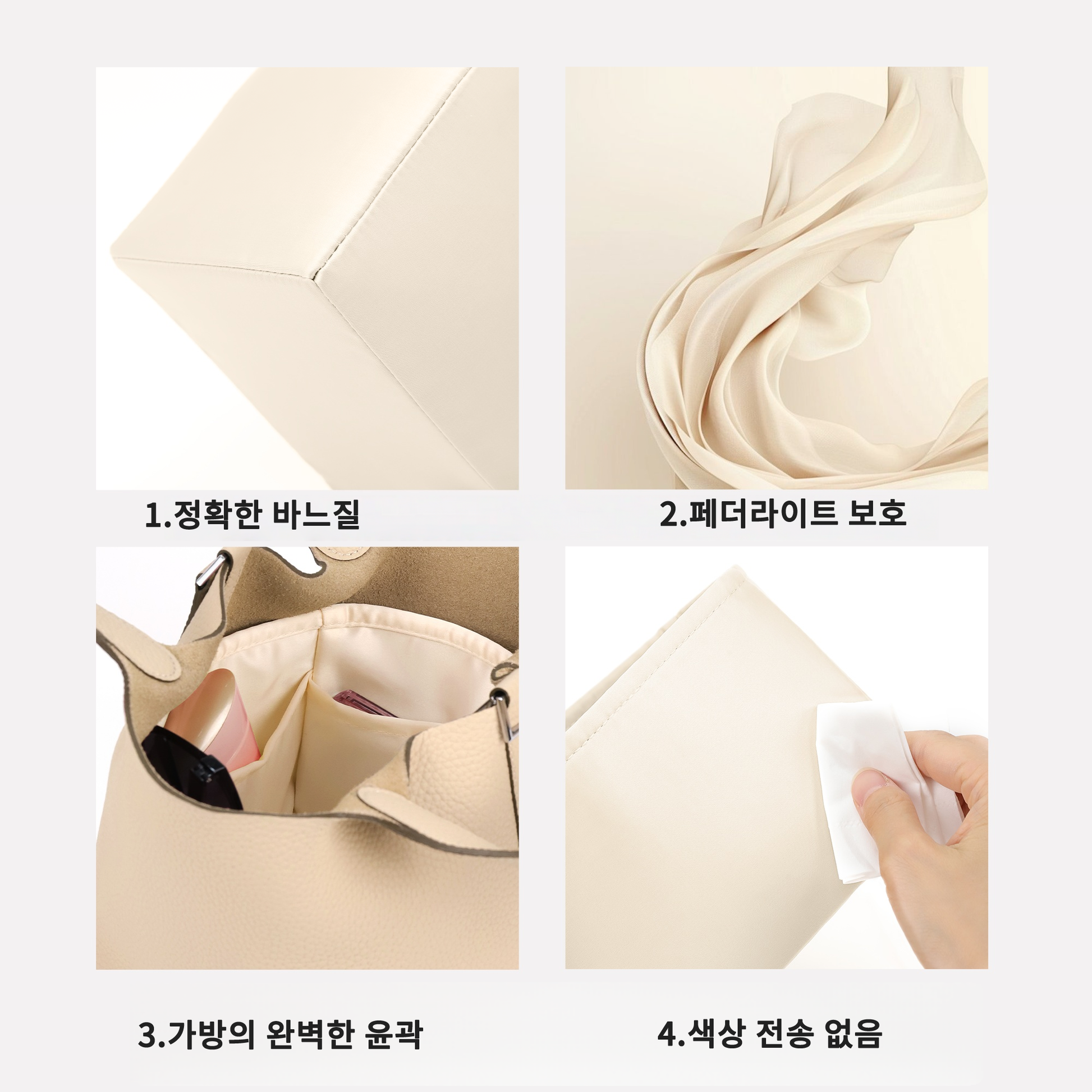 1.정확한 바느질

2.페더라이트 보호

3.가방의 완벽한 윤곽

4.색상 전송 없음