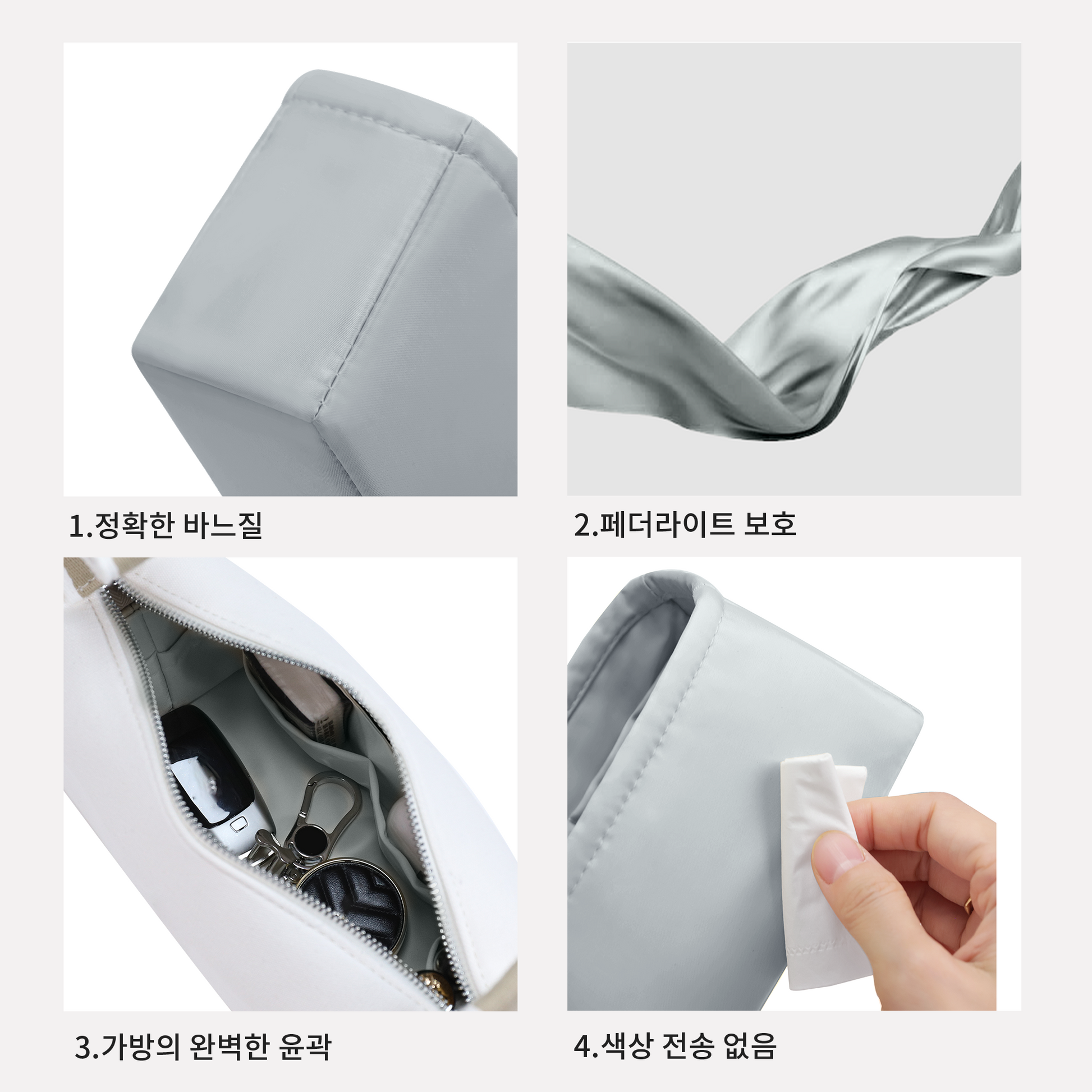 1.정확한 바느질

2.페더라이트 보호

3.가방의 완벽한 윤곽

4.색상 전송 없음