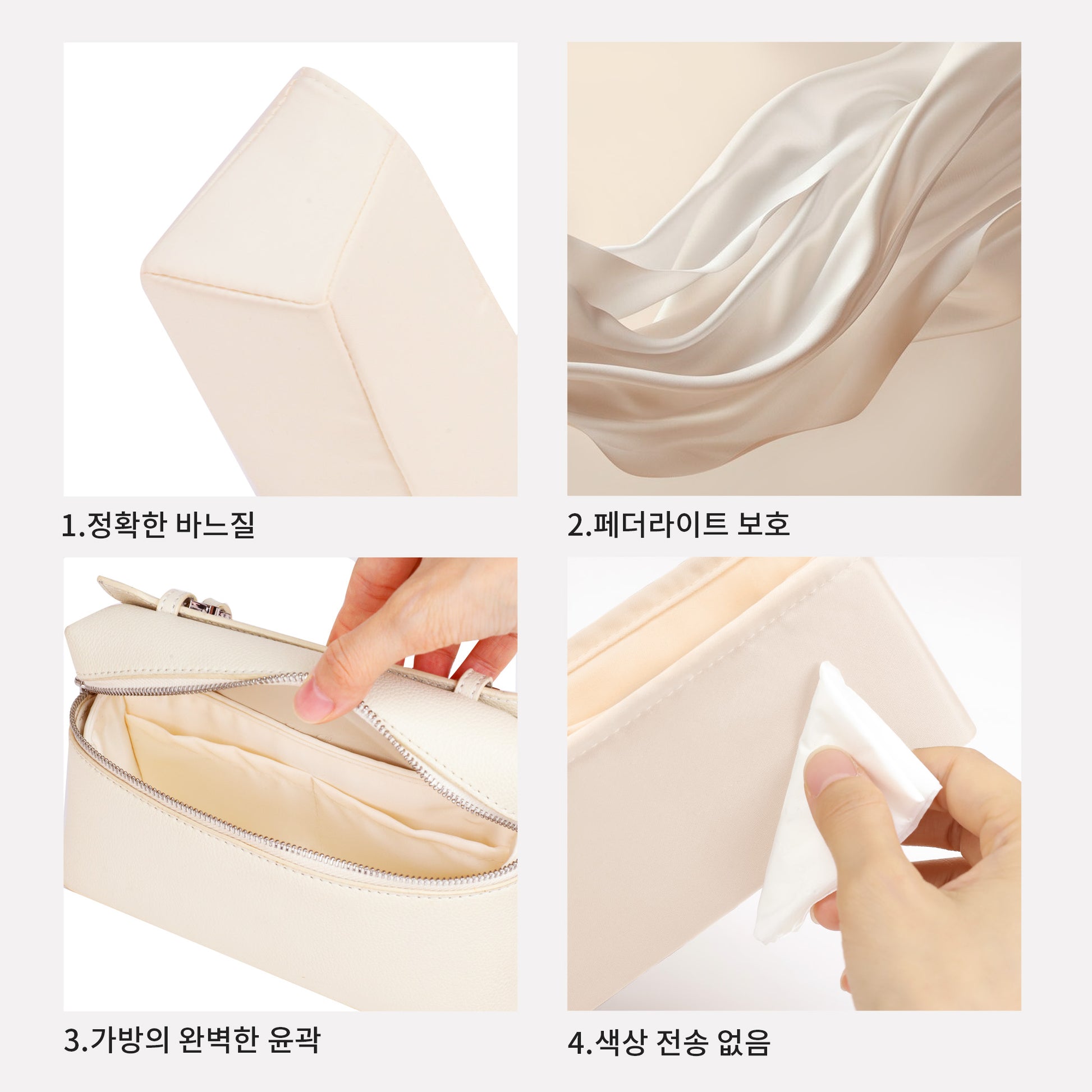 1.정확한 바느질

2.페더라이트 보호

3.가방의 완벽한 윤곽

4.색상 전송 없음