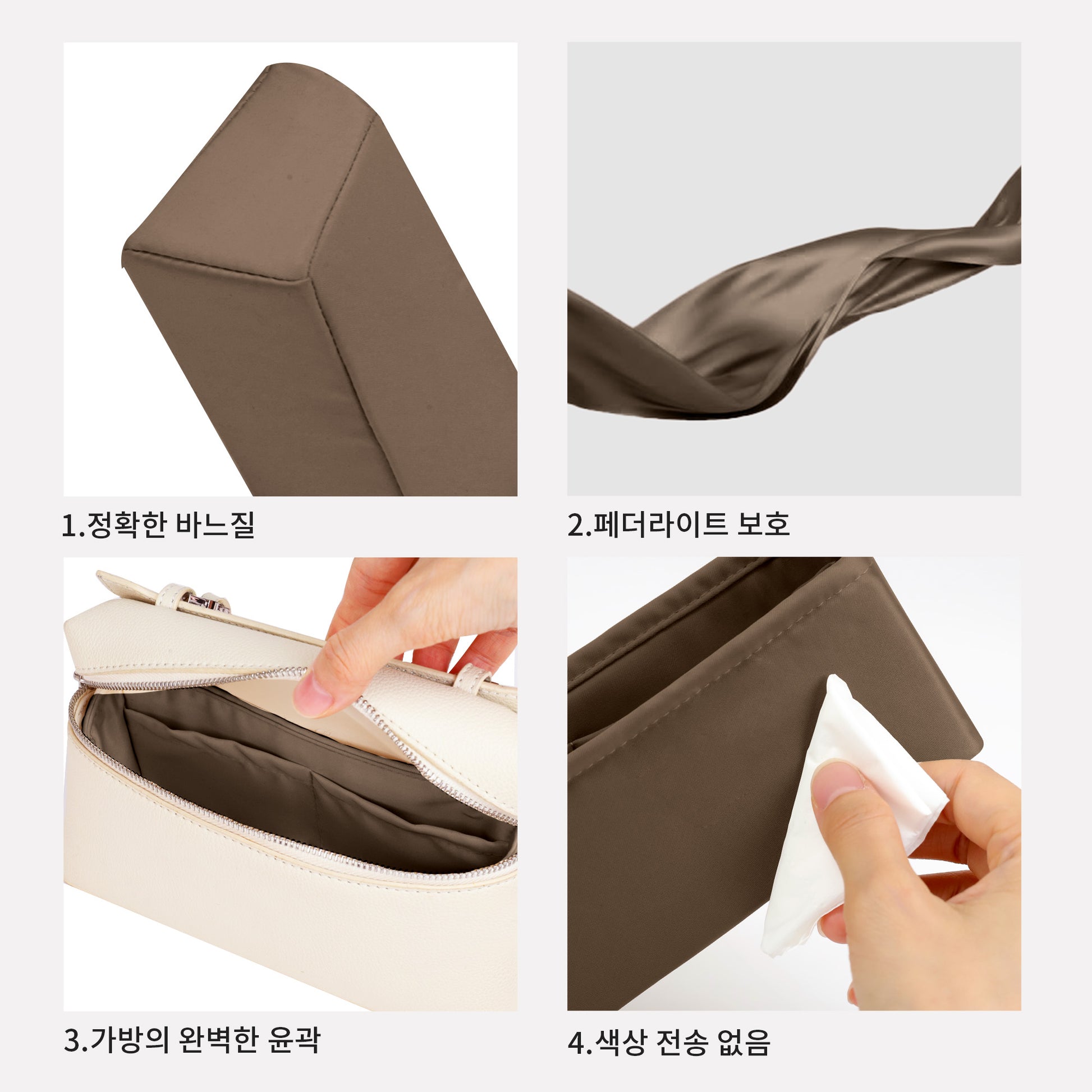 1.정확한 바느질

2.페더라이트 보호

3.가방의 완벽한 윤곽

4.색상 전송 없음