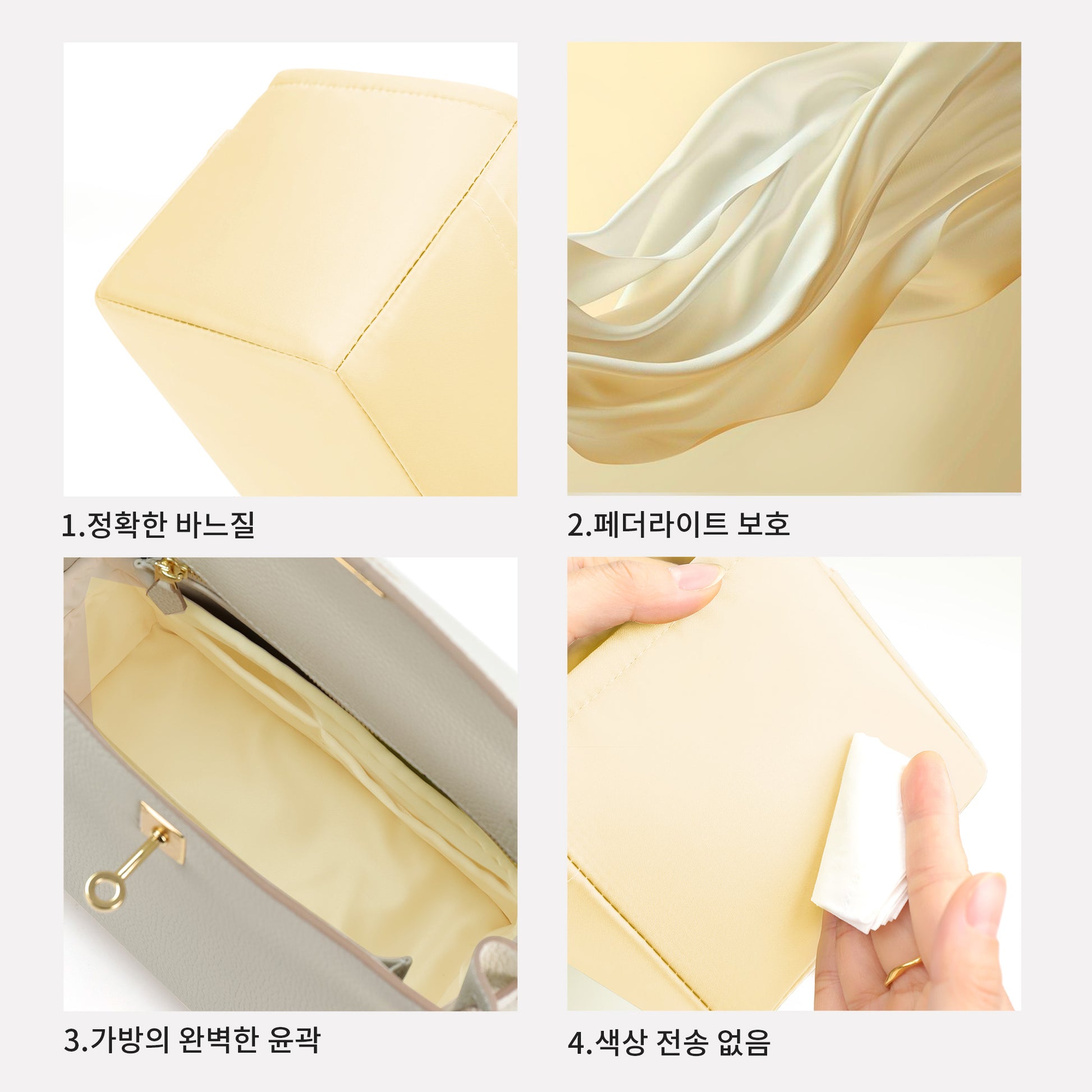 1.정확한 바느질

2.페더라이트 보호

3.가방의 완벽한 윤곽

4.색상 전송 없음