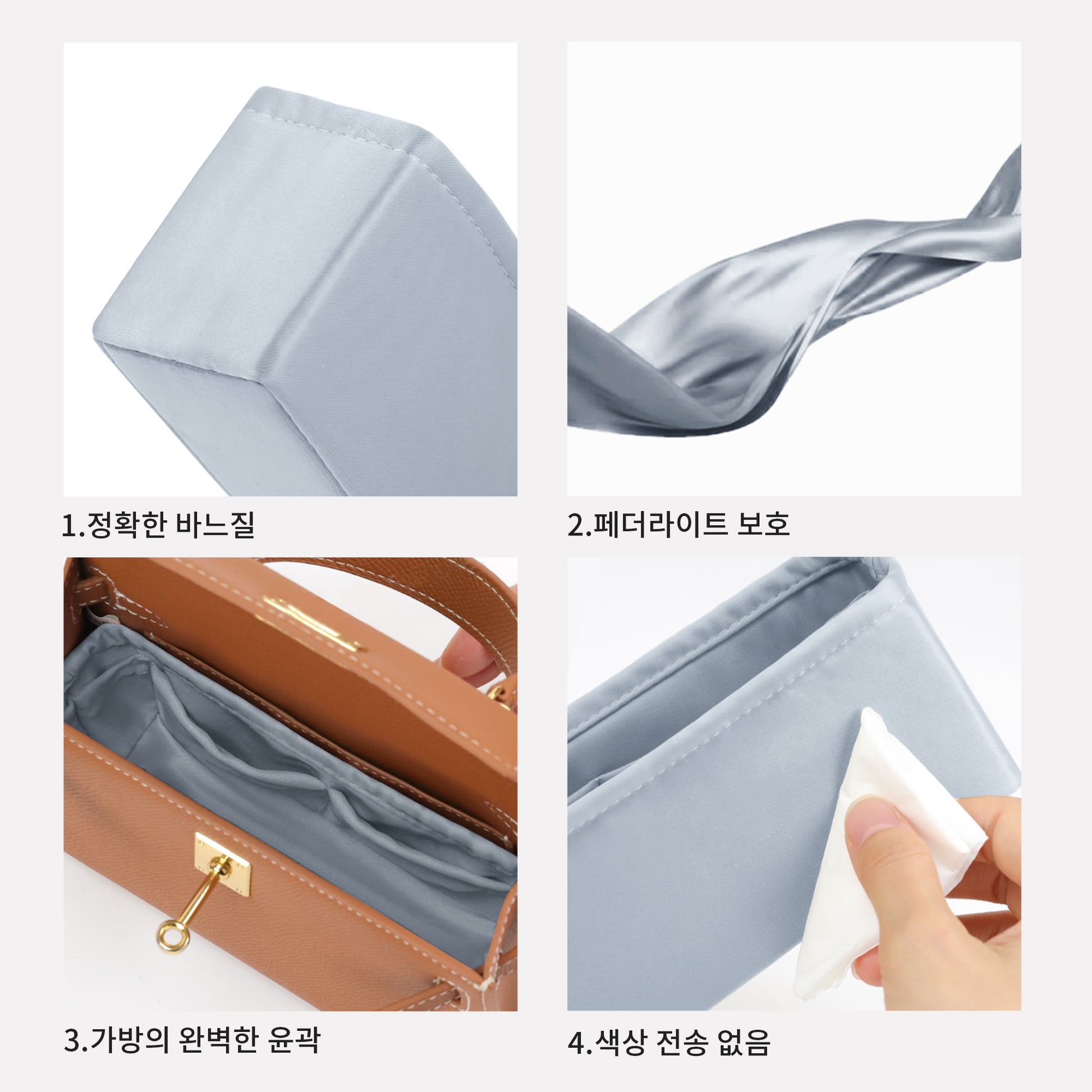 1.정확한 바느질

2.페더라이트 보호

3.가방의 완벽한 윤곽

4.색상 전송 없음