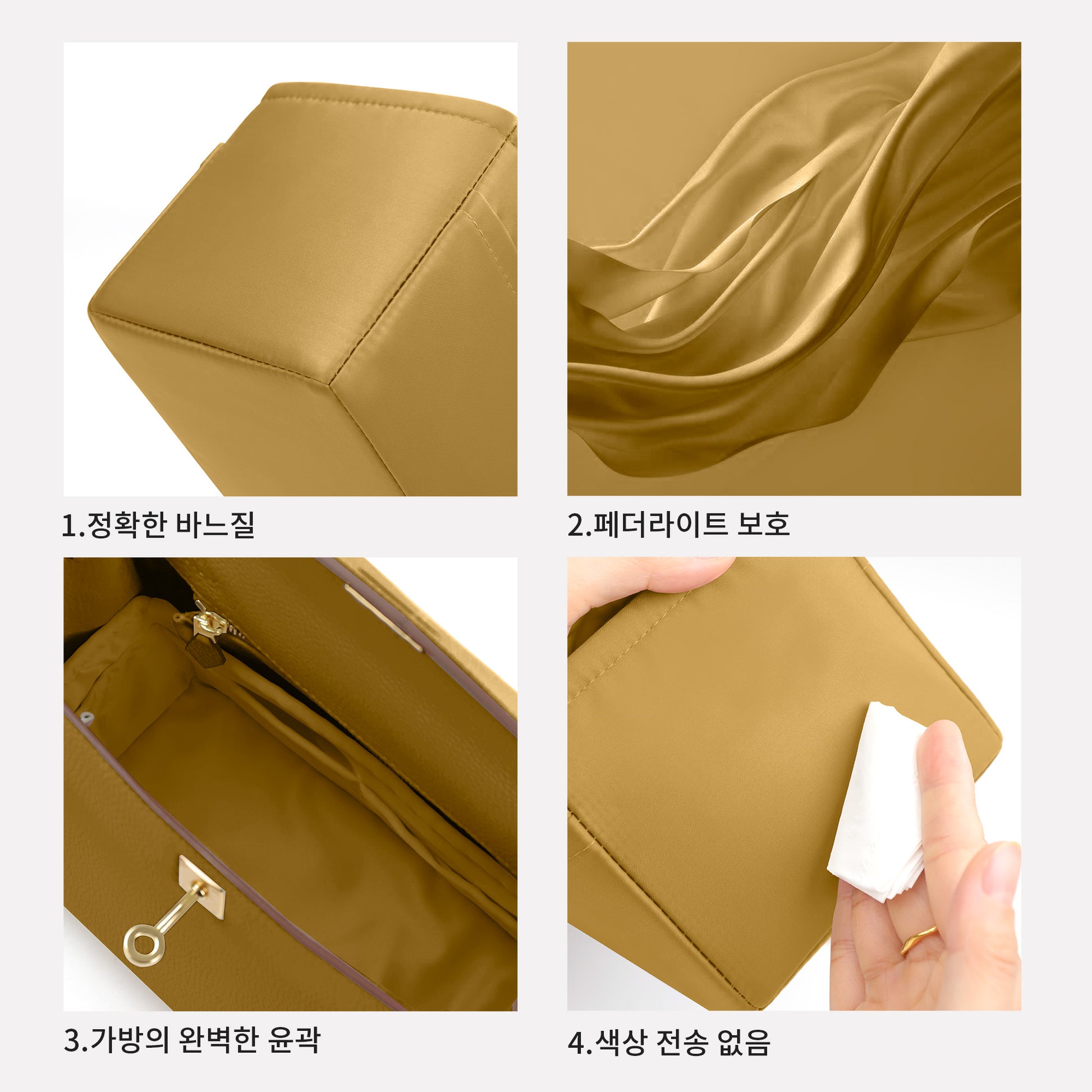 1.정확한 바느질

2.페더라이트 보호

3.가방의 완벽한 윤곽

4.색상 전송 없음