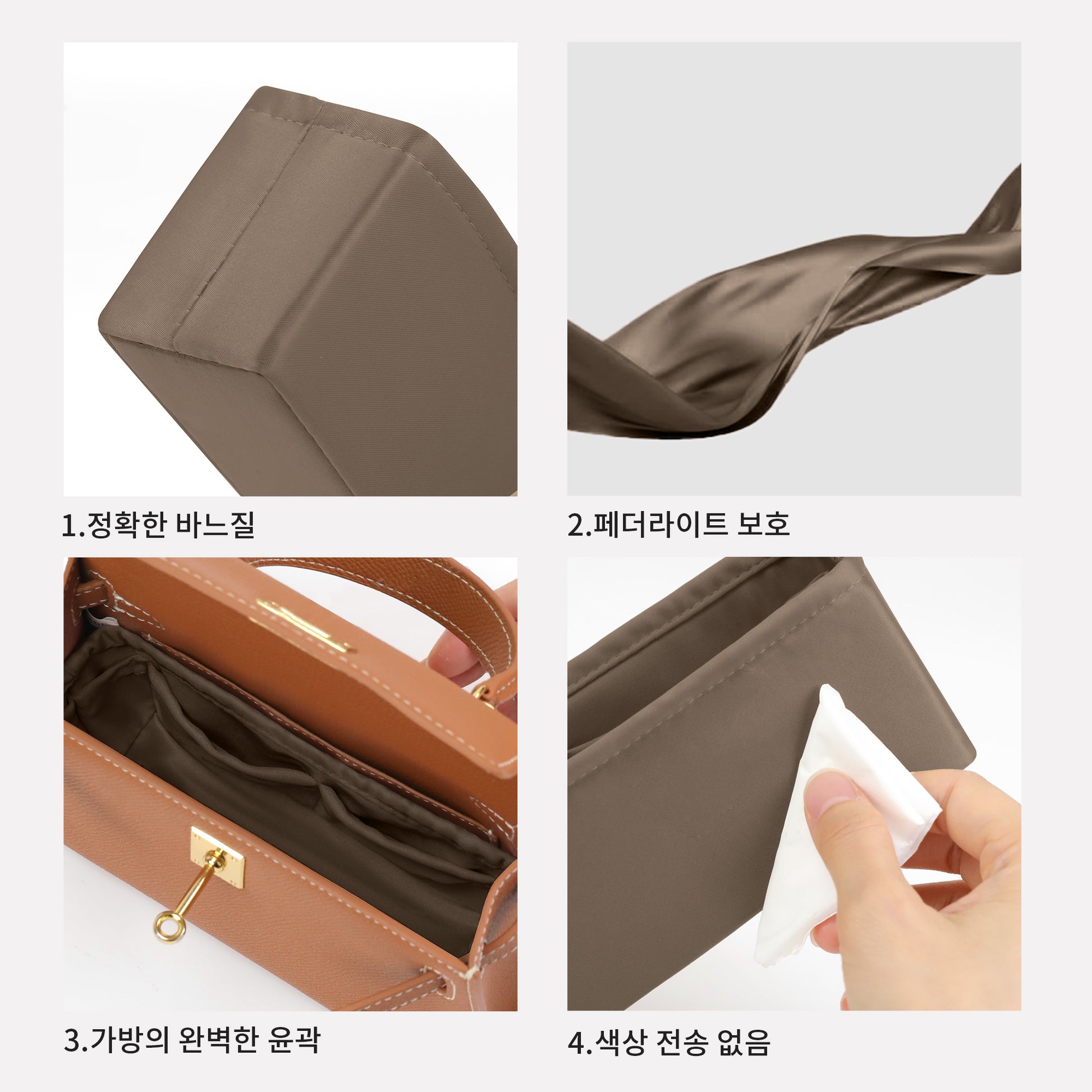 1.정확한 바느질

2.페더라이트 보호

3.가방의 완벽한 윤곽

4.색상 전송 없음