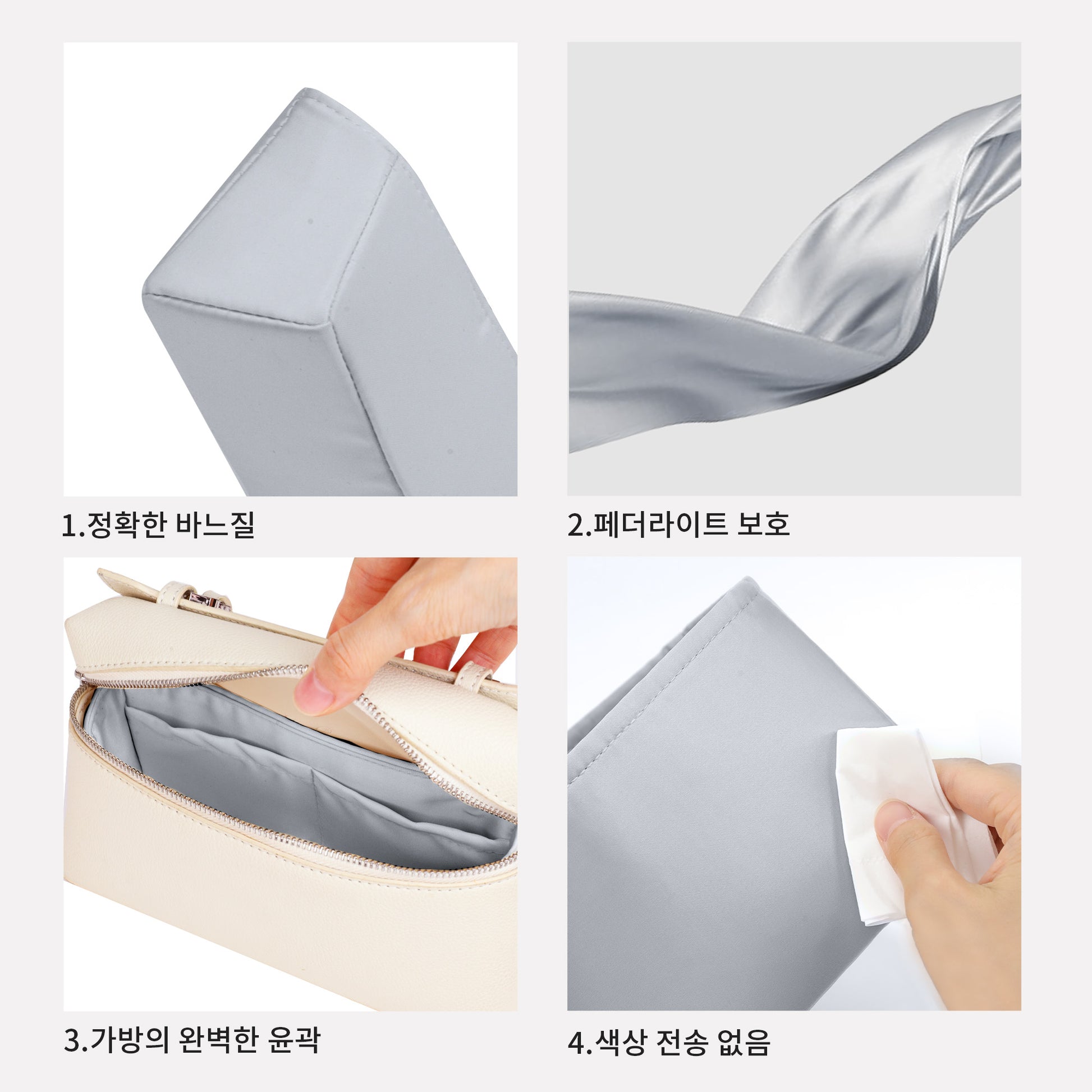 1.정확한 바느질

2.페더라이트 보호

3.가방의 완벽한 윤곽

4.색상 전송 없음