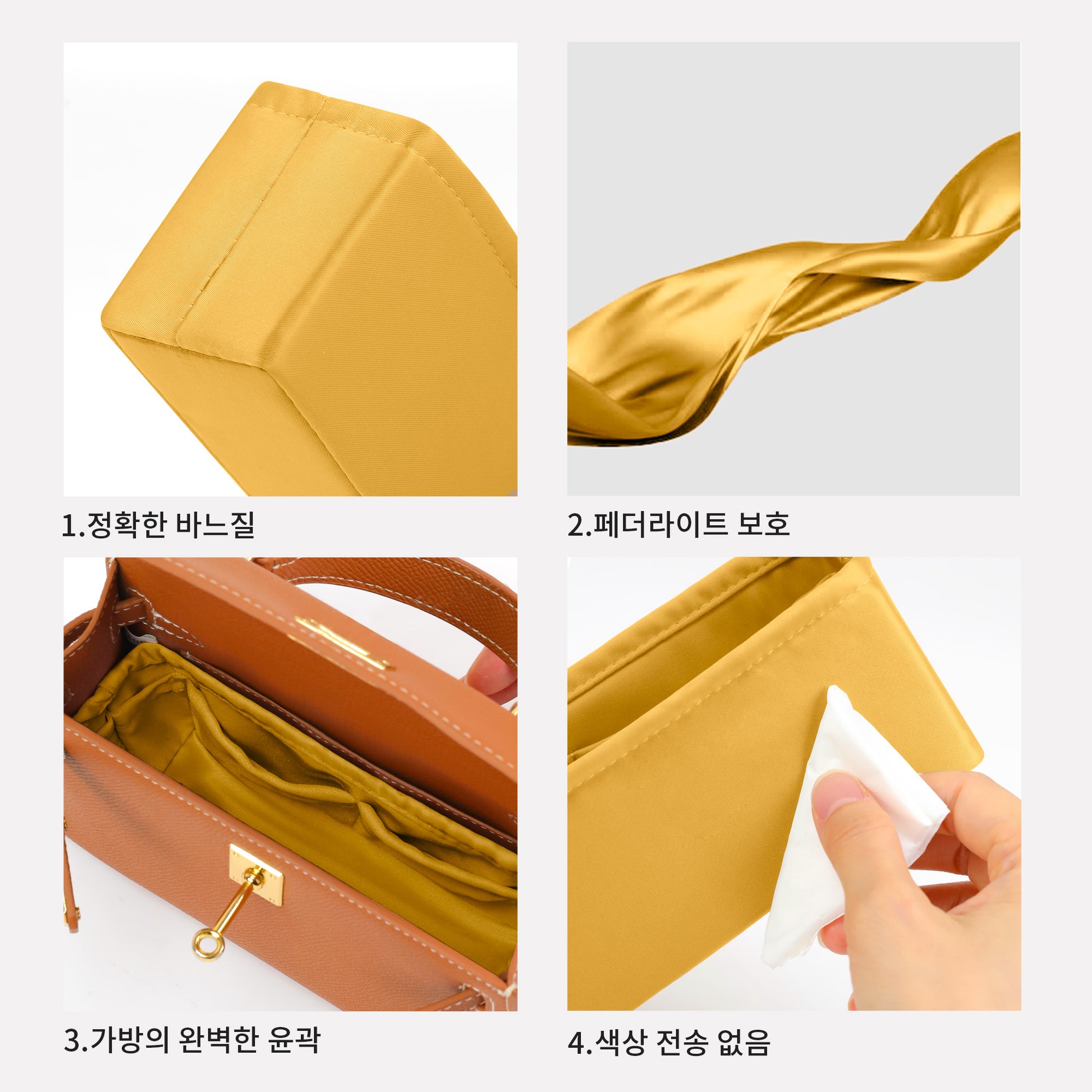 1.정확한 바느질

2.페더라이트 보호

3.가방의 완벽한 윤곽

4.색상 전송 없음