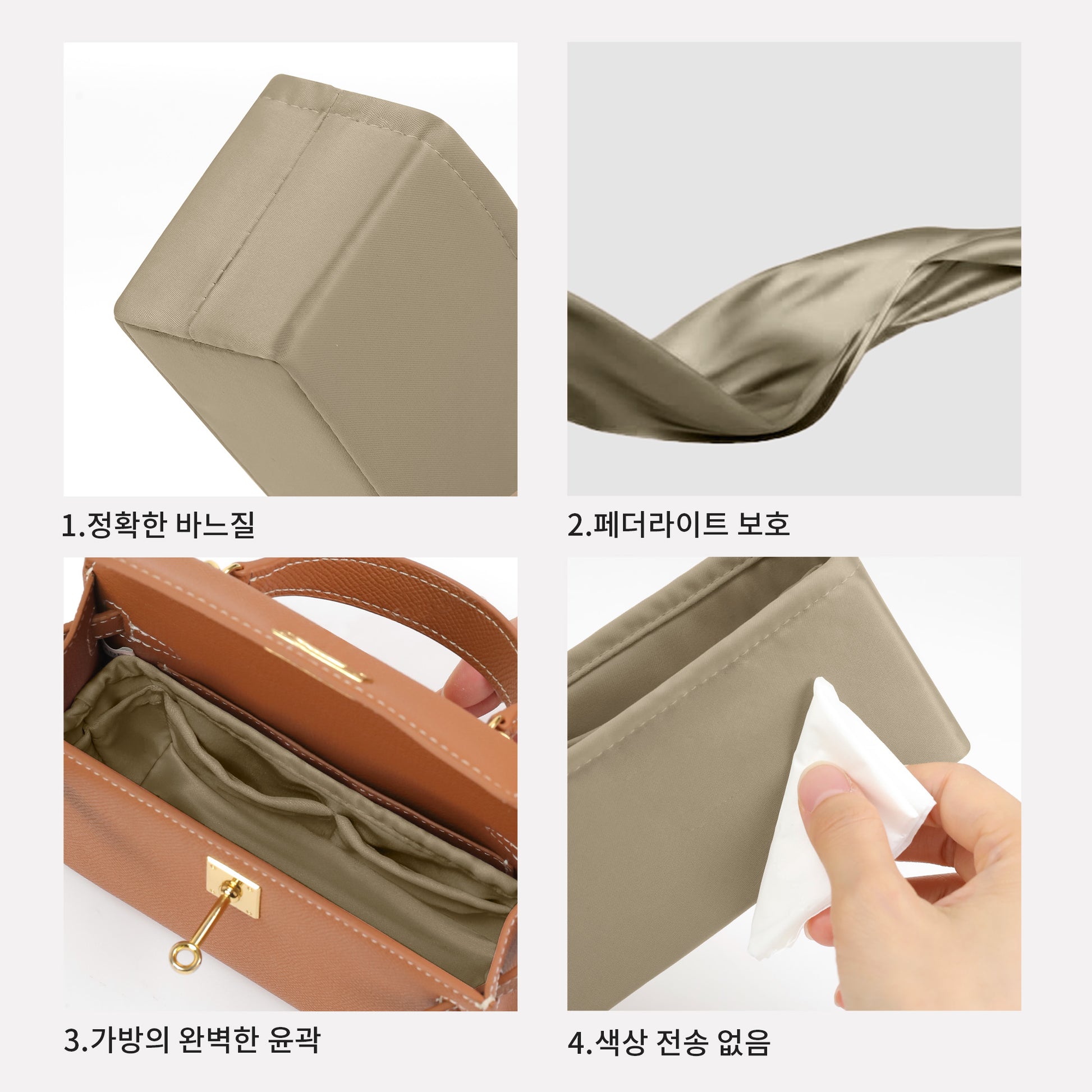 1.정확한 바느질

2.페더라이트 보호

3.가방의 완벽한 윤곽

4.색상 전송 없음