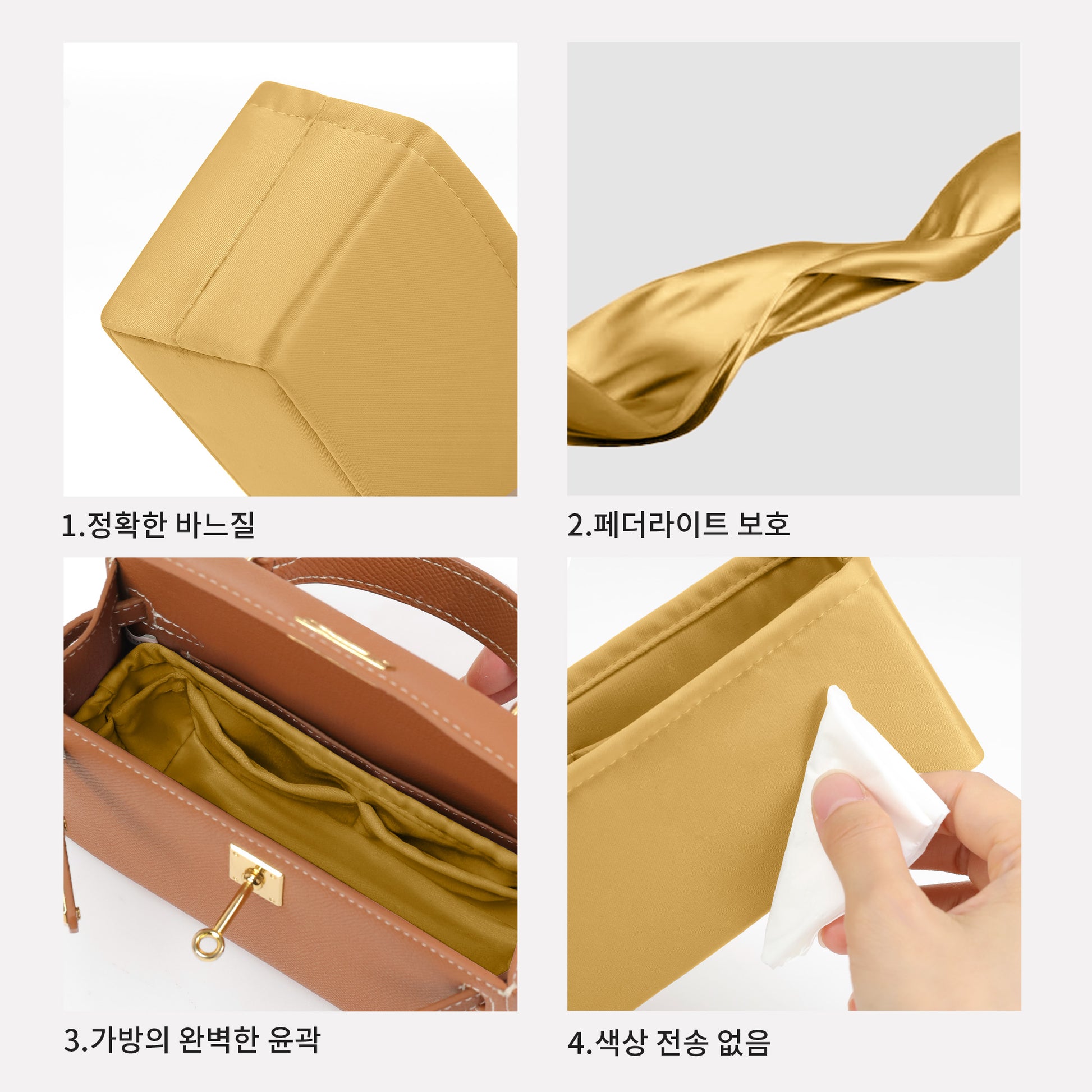 1.정확한 바느질

2.페더라이트 보호

3.가방의 완벽한 윤곽

4.색상 전송 없음