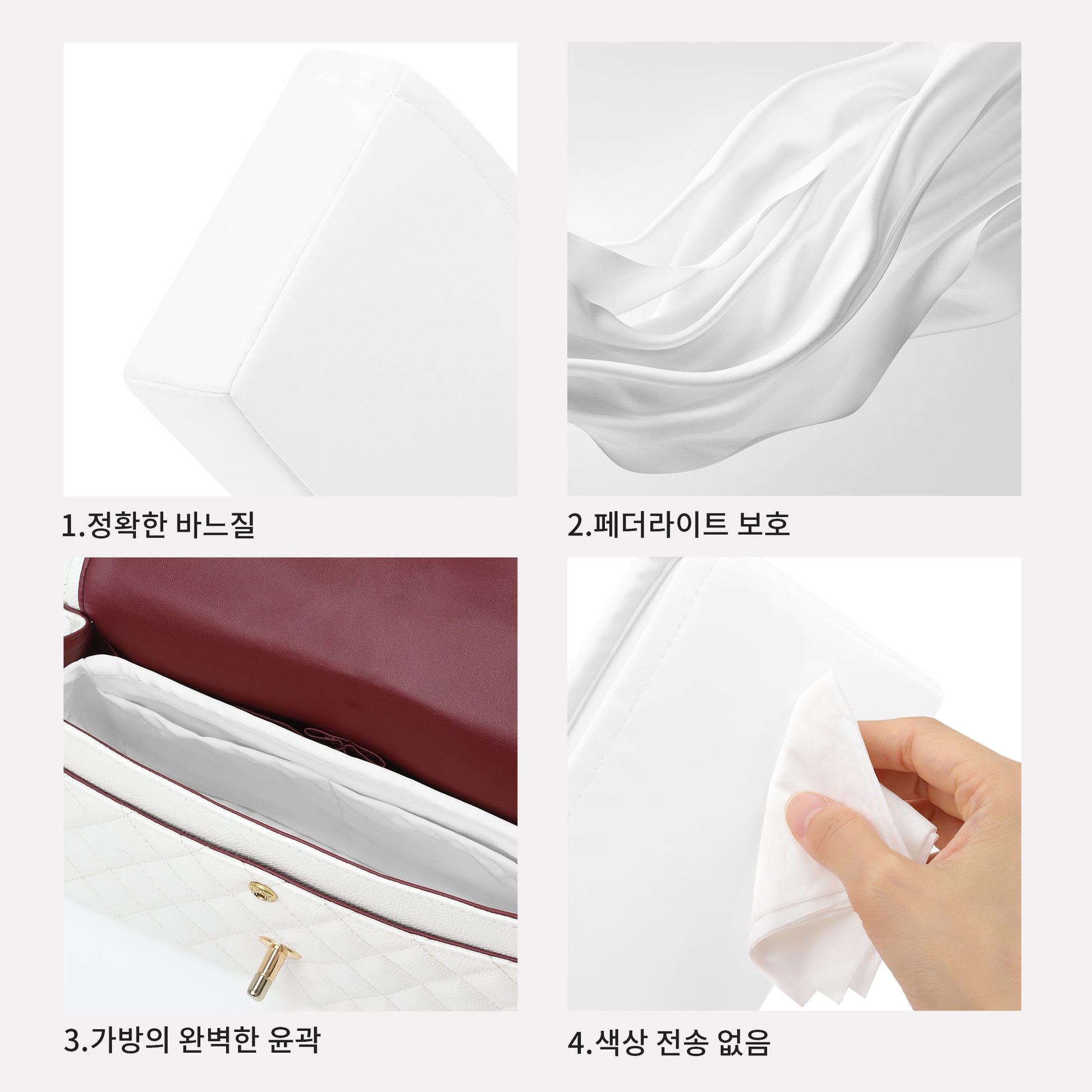 1.정확한 바느질

2.페더라이트 보호

3.가방의 완벽한 윤곽

4.색상 전송 없음