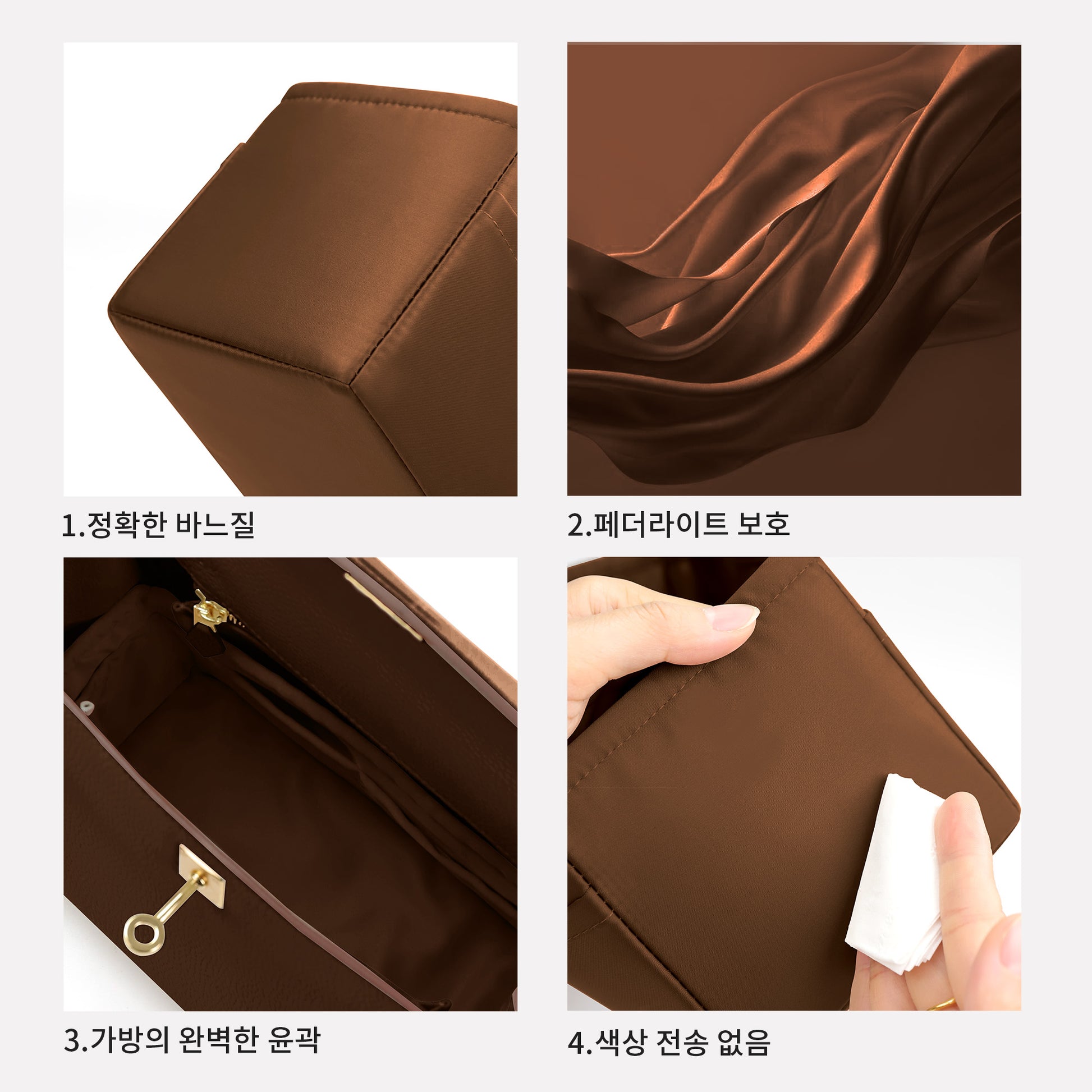 1.정확한 바느질

2.페더라이트 보호

3.가방의 완벽한 윤곽

4.색상 전송 없음