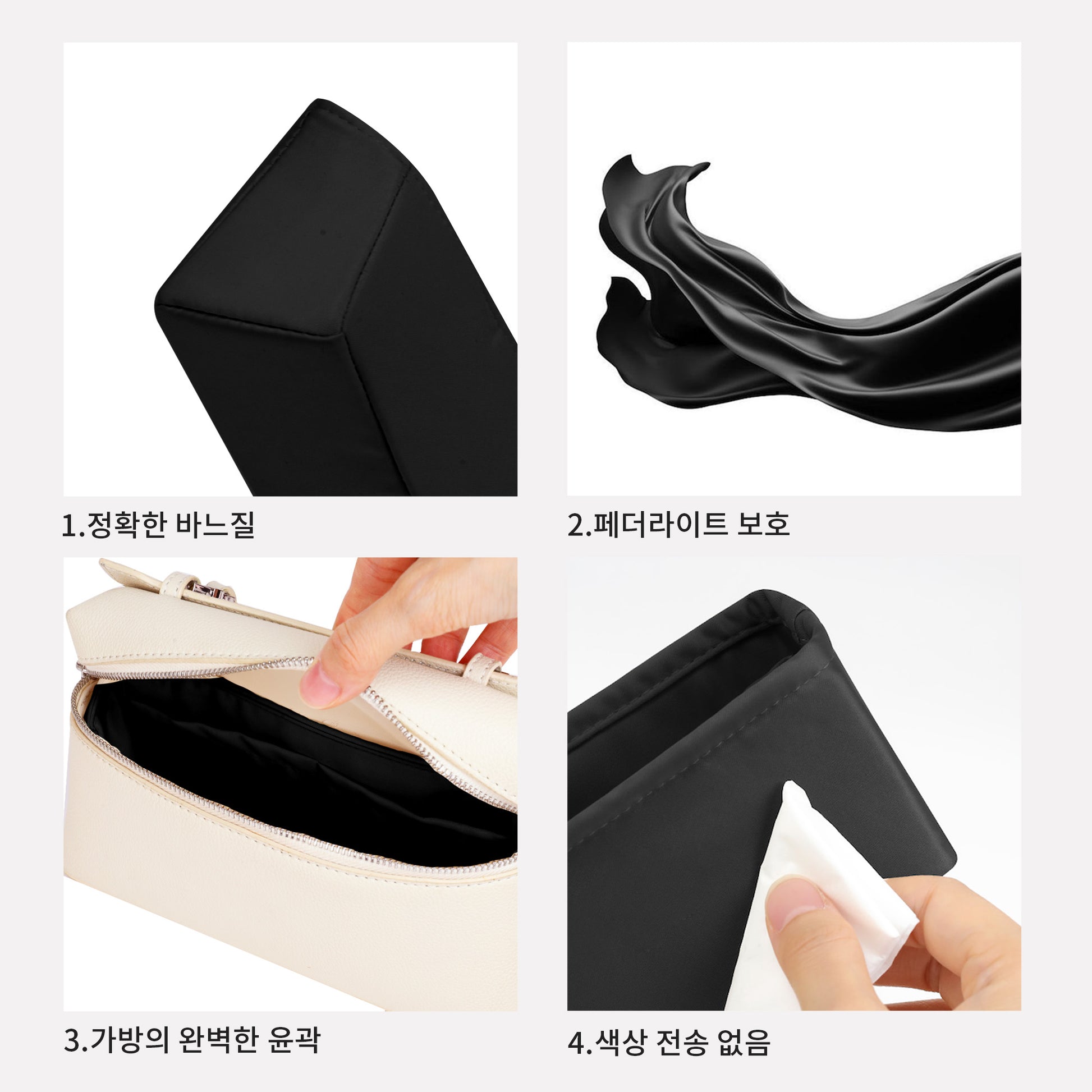 1.정확한 바느질

2.페더라이트 보호

3.가방의 완벽한 윤곽

4.색상 전송 없음