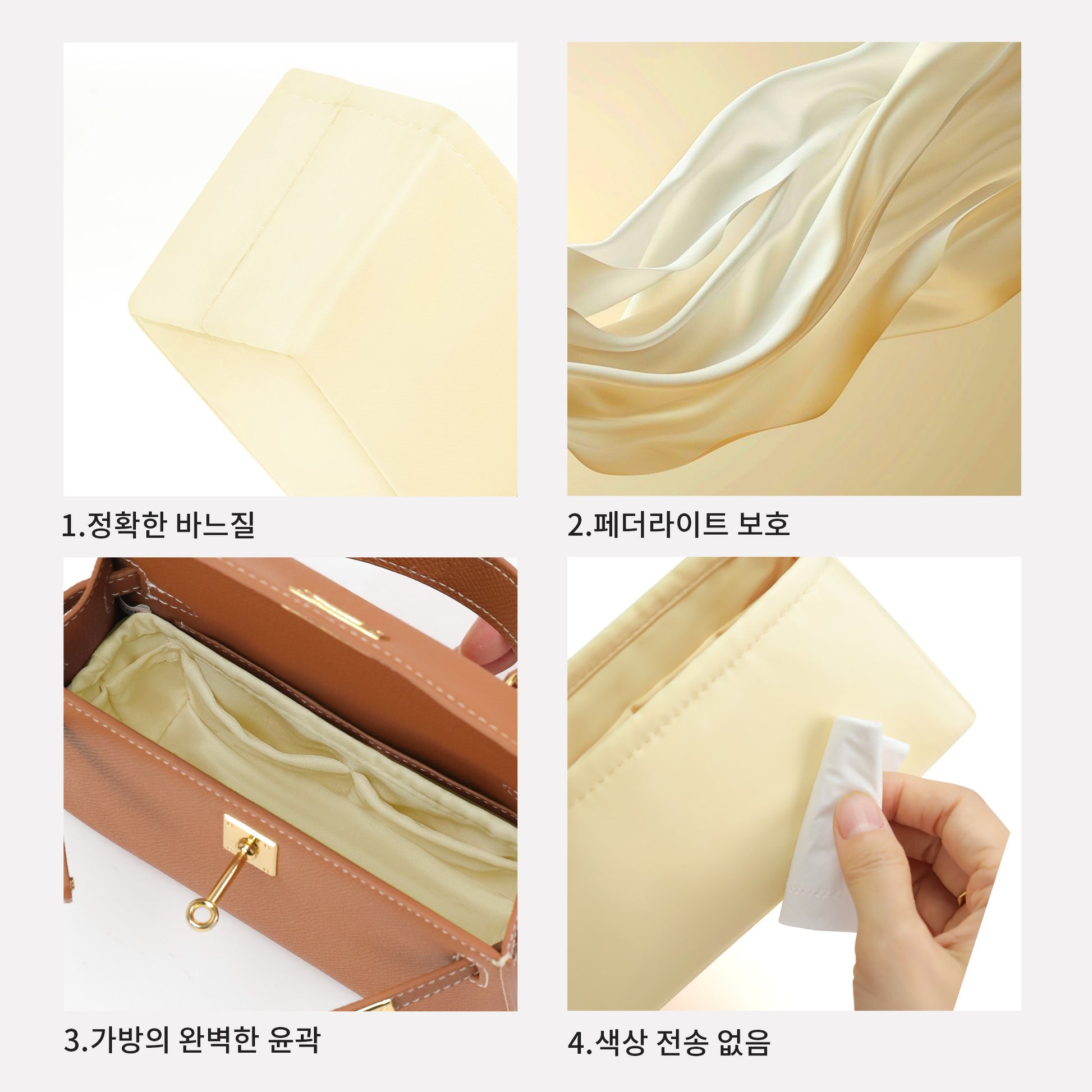 1.정확한 바느질

2.페더라이트 보호

3.가방의 완벽한 윤곽

4.색상 전송 없음