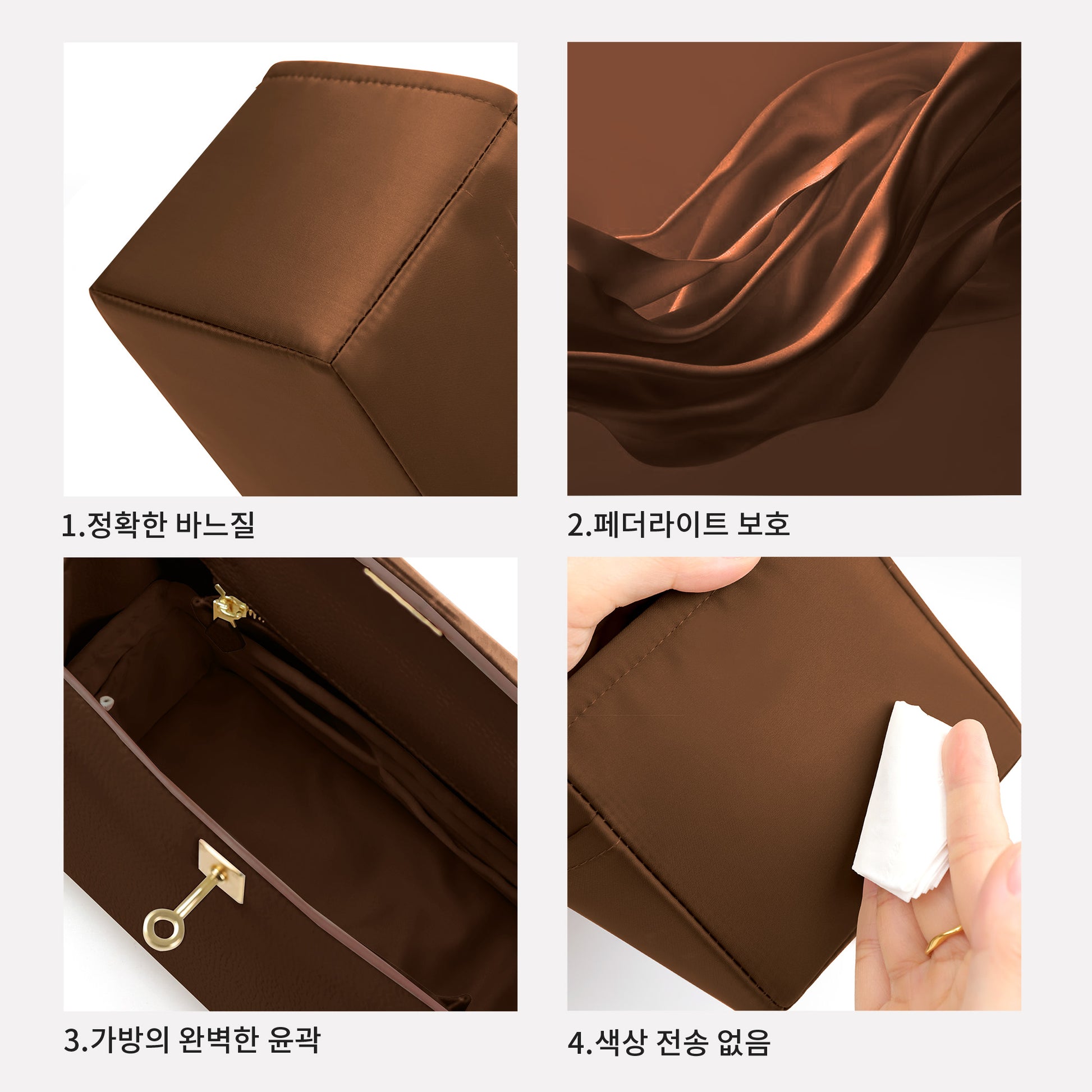 1.정확한 바느질

2.페더라이트 보호

3.가방의 완벽한 윤곽

4.색상 전송 없음