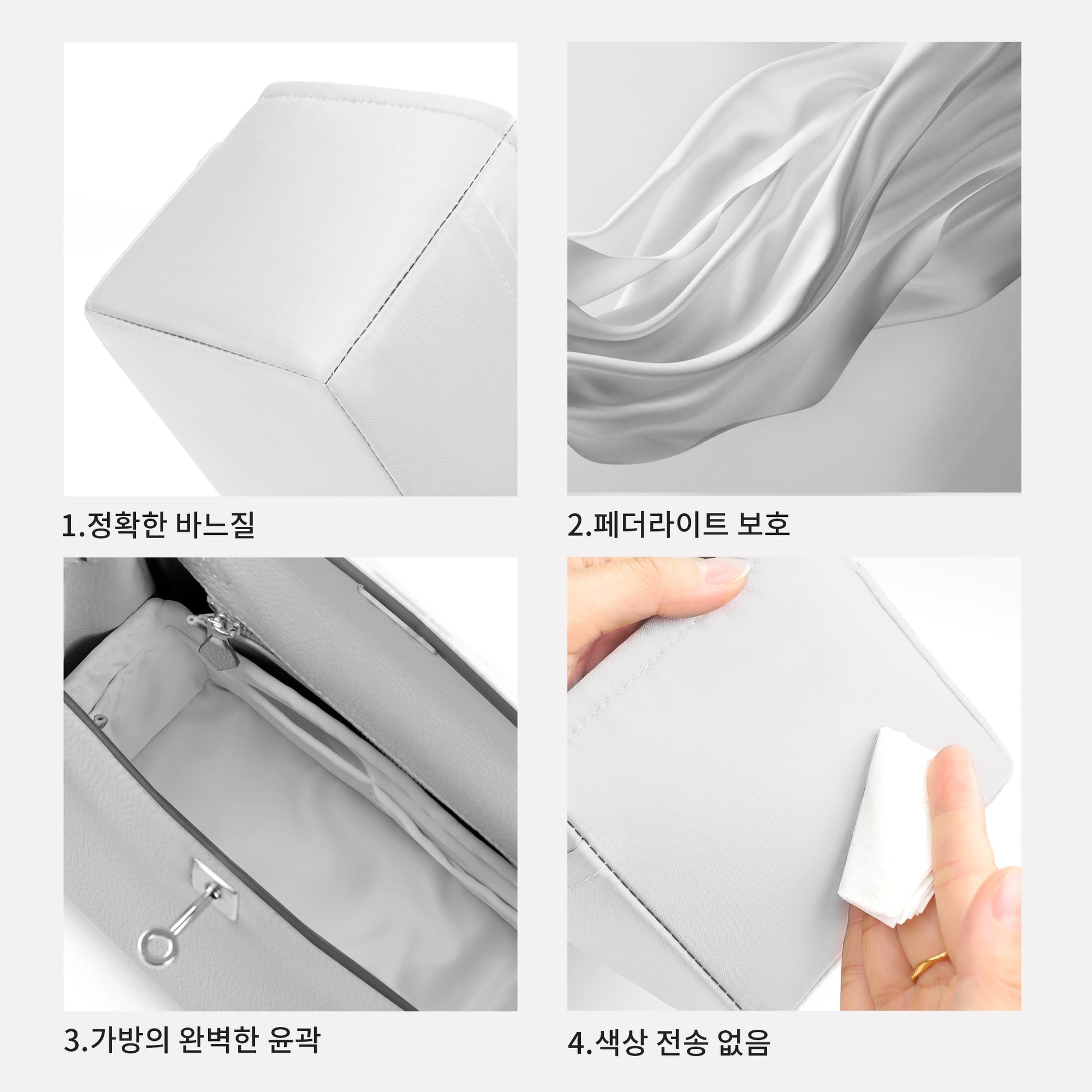 1.정확한 바느질

2.페더라이트 보호

3.가방의 완벽한 윤곽

4.색상 전송 없음