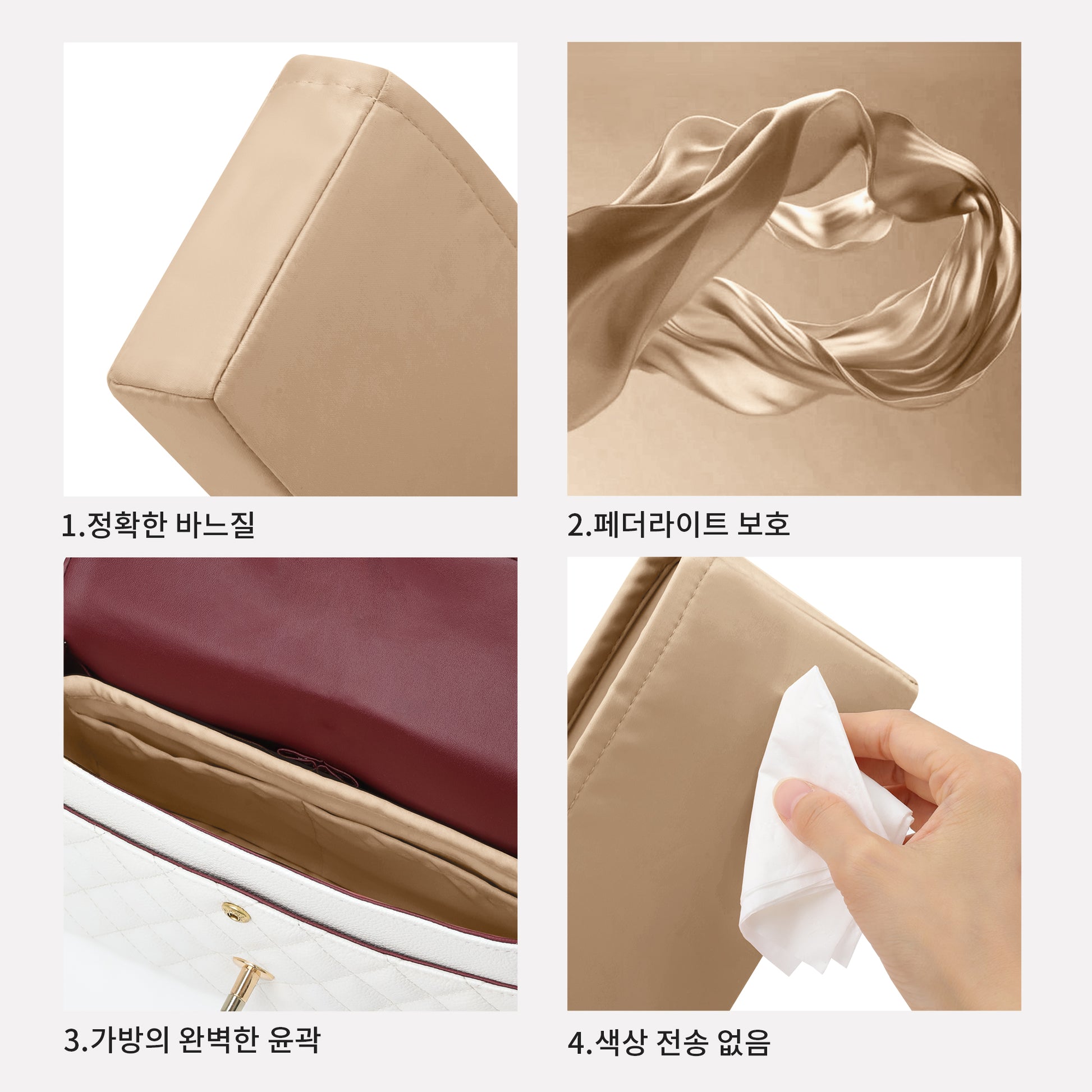 1.정확한 바느질

2.페더라이트 보호

3.가방의 완벽한 윤곽

4.색상 전송 없음