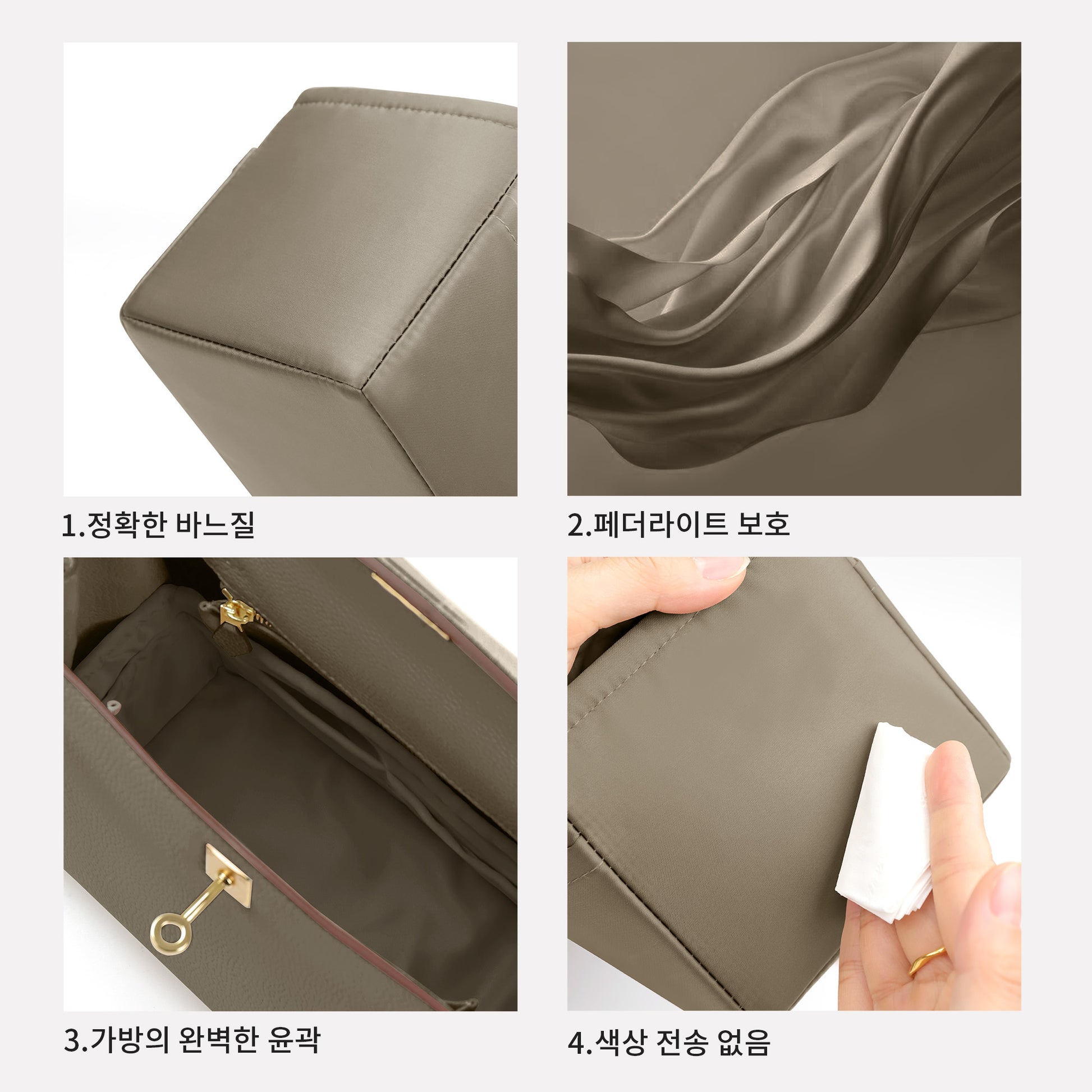 1.정확한 바느질

2.페더라이트 보호

3.가방의 완벽한 윤곽

4.색상 전송 없음