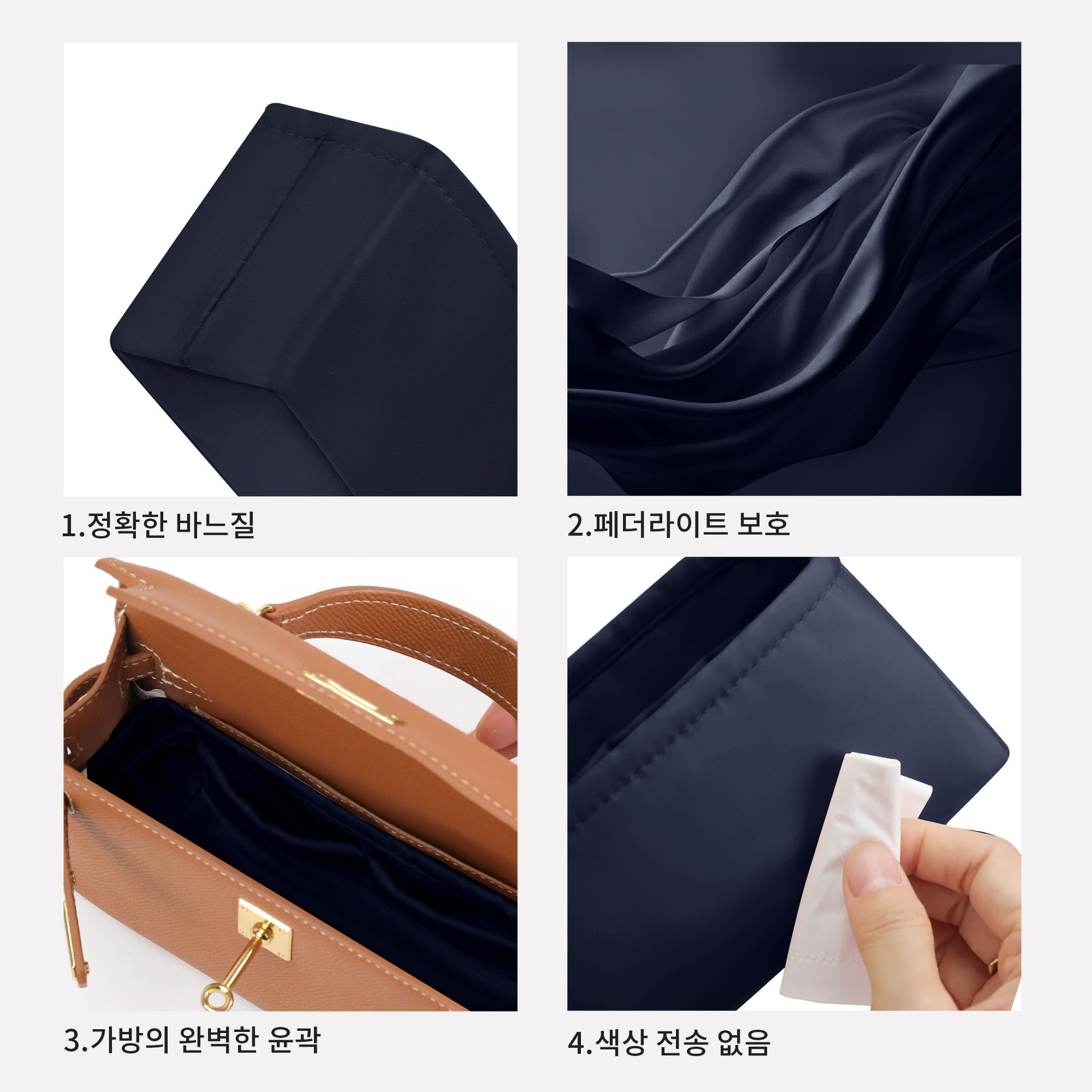 1.정확한 바느질

2.페더라이트 보호

3.가방의 완벽한 윤곽

4.색상 전송 없음