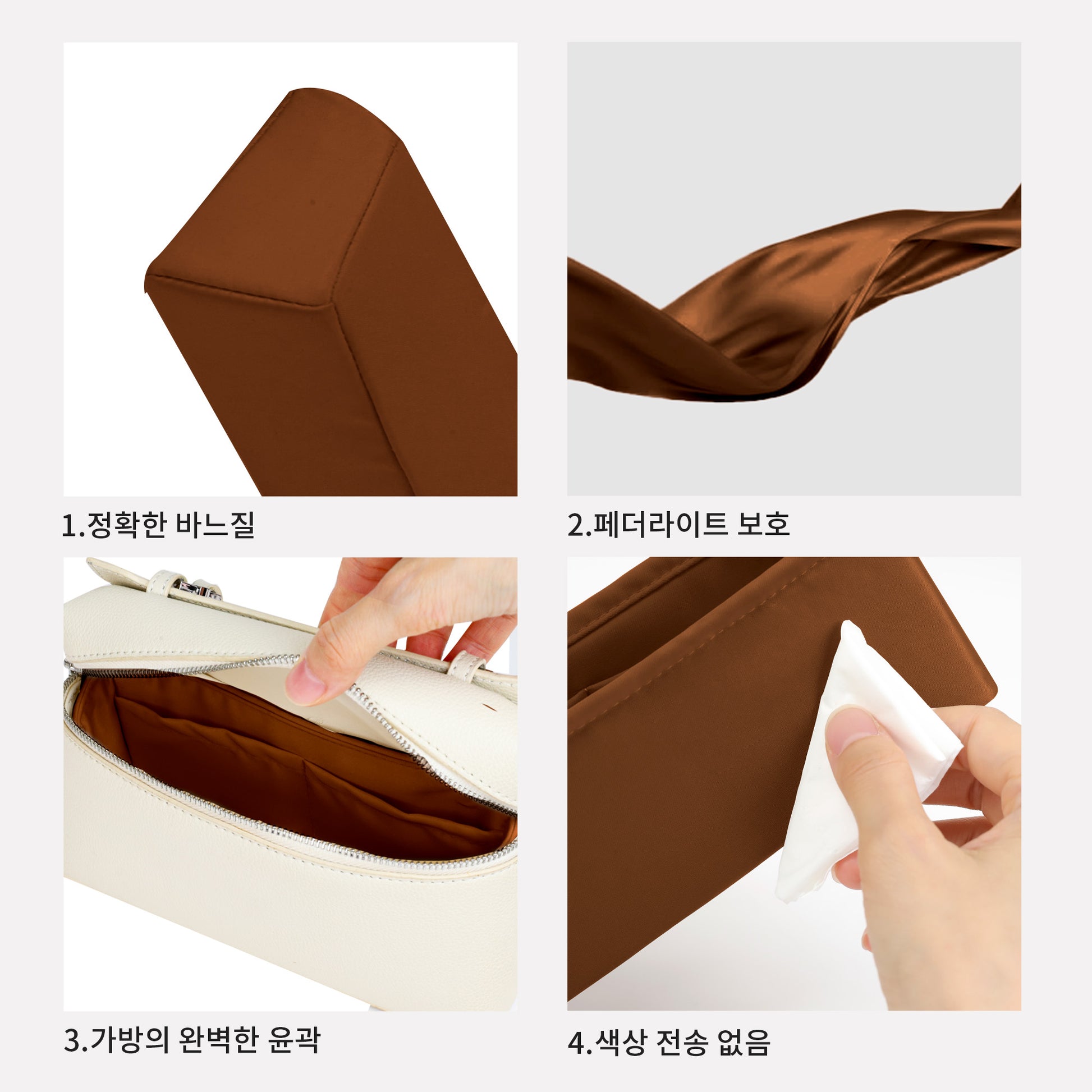 1.정확한 바느질

2.페더라이트 보호

3.가방의 완벽한 윤곽

4.색상 전송 없음