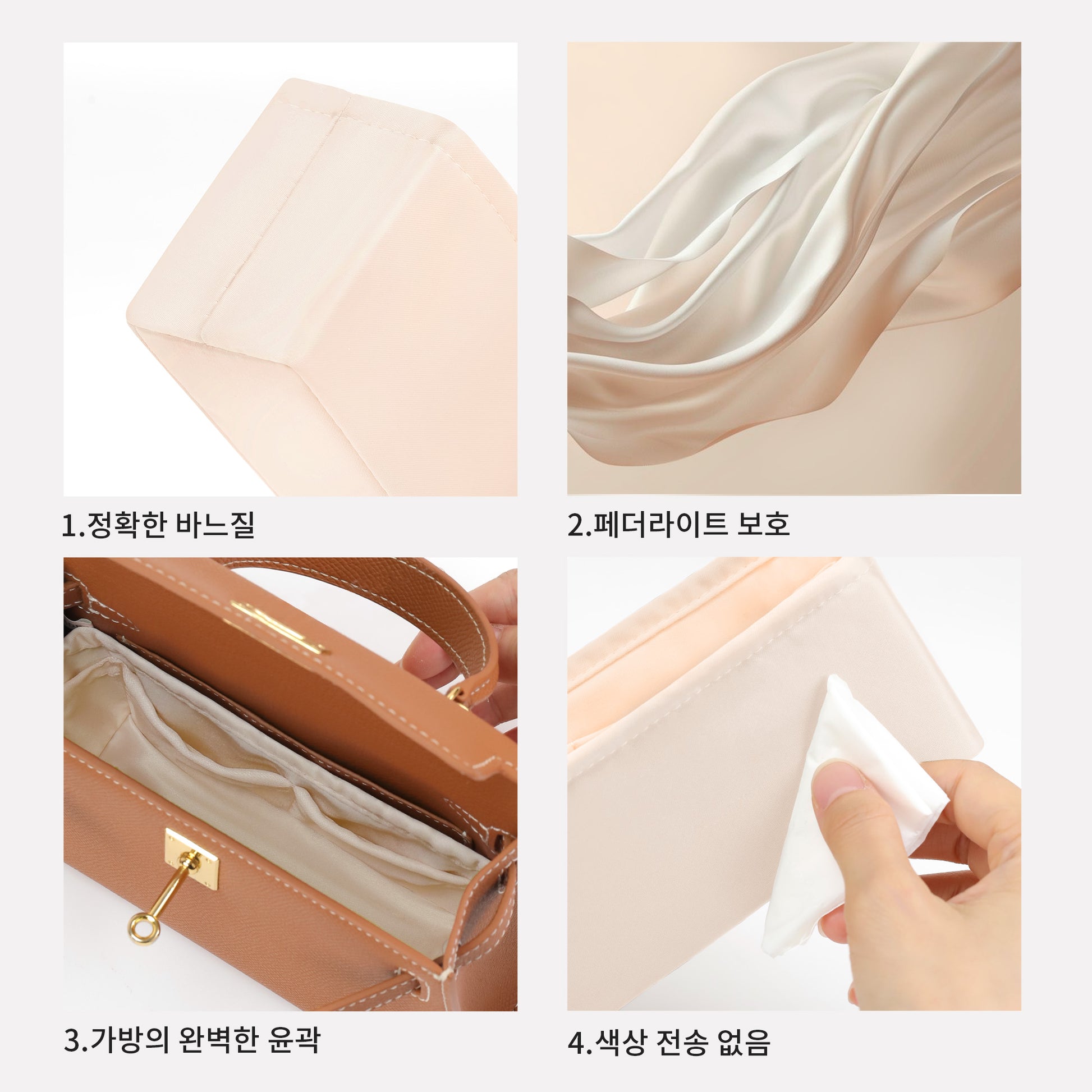 1.정확한 바느질

2.페더라이트 보호

3.가방의 완벽한 윤곽

4.색상 전송 없음